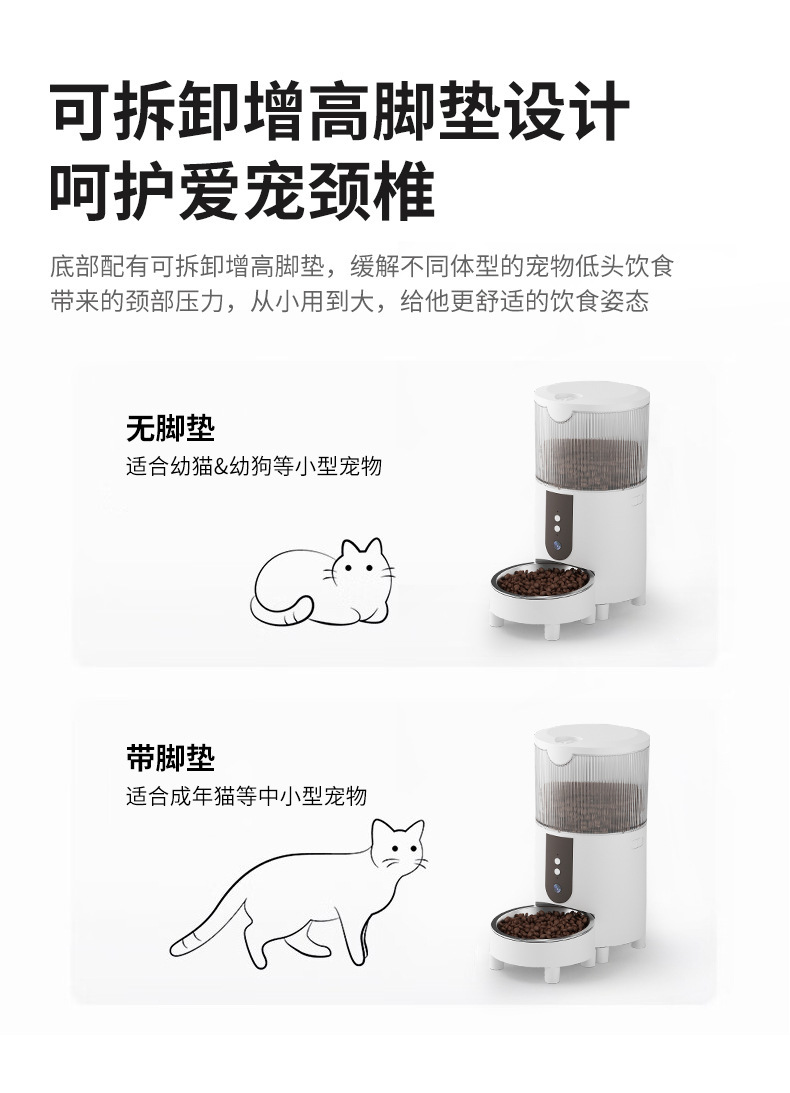 可拆卸增高脚垫设计
呵护爱宠颈椎

底部配有可拆卸增高脚垫，缓解不同体型的宠物低头饮食带来的颈部压力，从小用到大，给他更舒适的饮食姿态

无脚垫
适合幼猫&幼狗等小型宠物

带脚垫
适合成年猫等中小型宠物