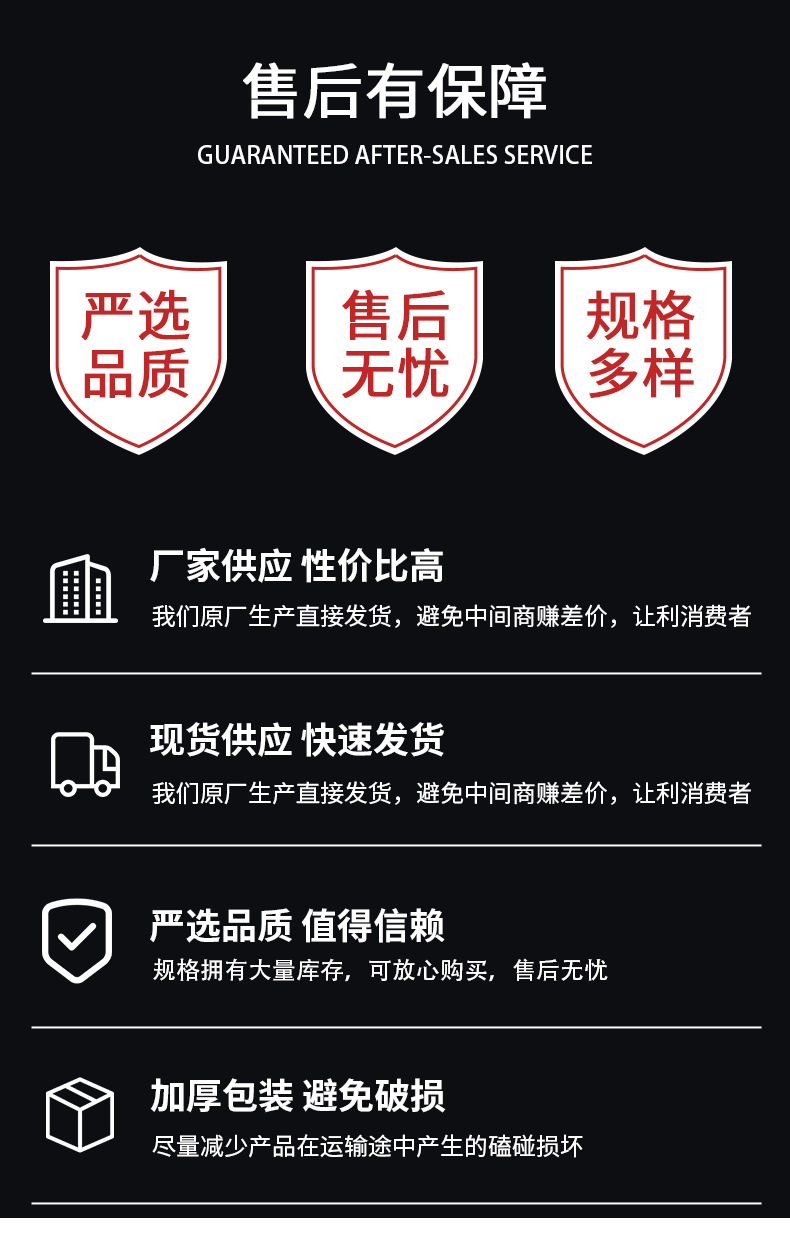 售后有保障
GUARANTEED AFTER-SALES SERVICE

严选
品质

售后
无忧

规格
多样

厂家供应 性价比高
我们原厂生产直接发货，避免中间商赚差价，让利消费者

现货供应 快速发货
我们原厂生产直接发货，避免中间商赚差价，让利消费者

严选品质 值得信赖
规格拥有大量库存，可放心购买，售后无忧

加厚包装 避免破损
尽量减少产品在运输途中产生的磕碰损坏