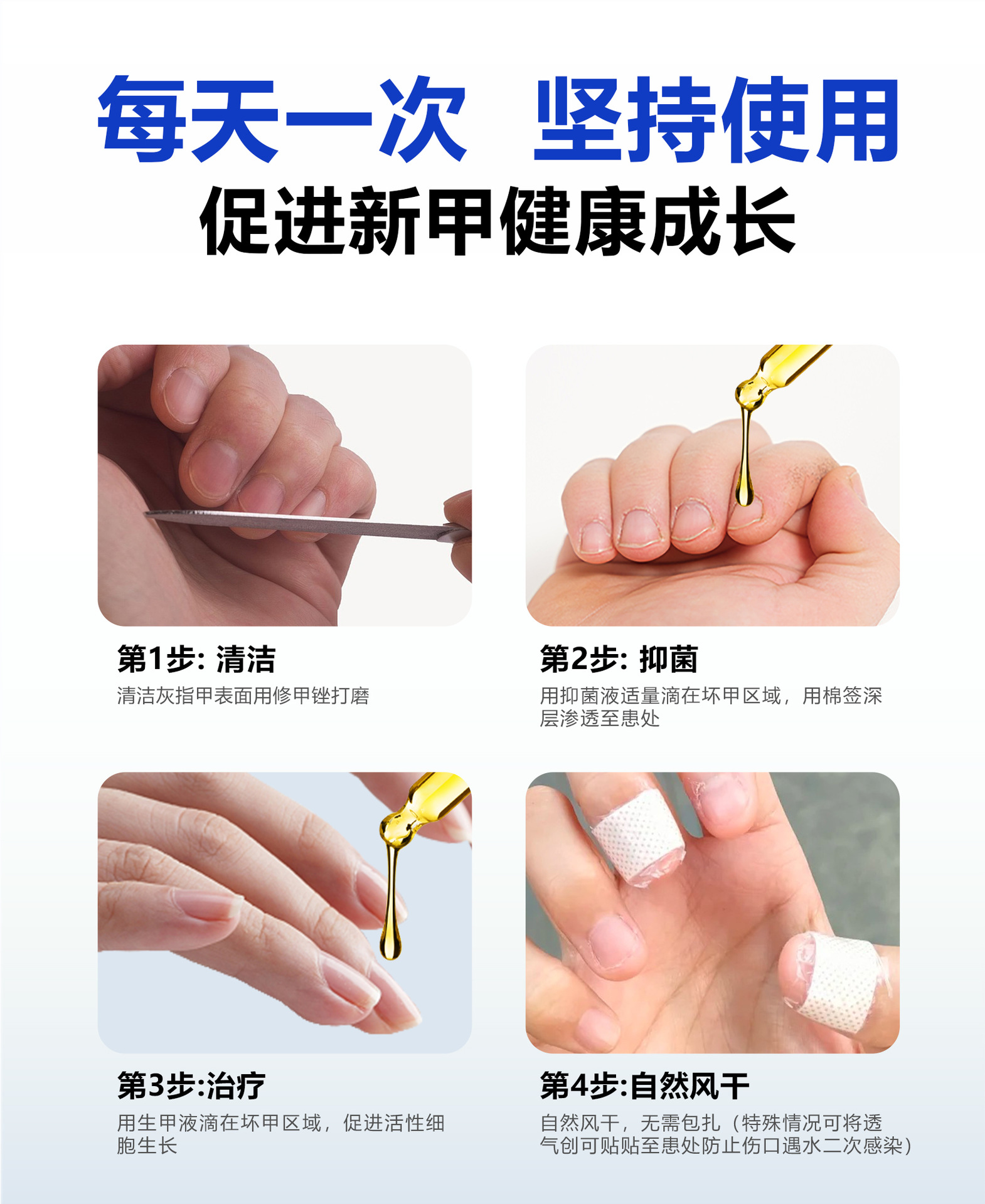 每天一次 坚持使用

促进新甲健康成长

第1步: 清洁

清洁灰指甲表面用修甲锉打磨

第2步: 抑菌

用抑菌液适量滴在坏甲区域，用棉签深层渗透至患处

第3步:治疗

用生甲液滴在坏甲区域，促进活性细胞生长

第4步:自然风干

自然风干，无需包扎（特殊情况可将透气创可贴贴至患处防止伤口遇水二次感染）