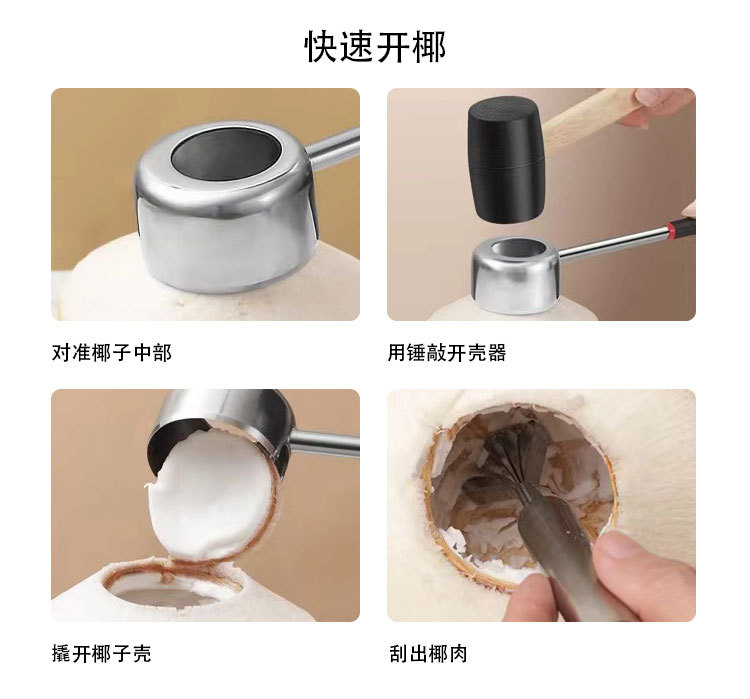 快速开椰

对准椰子中部

用锤敲开壳器

撬开椰子壳

刮出椰肉