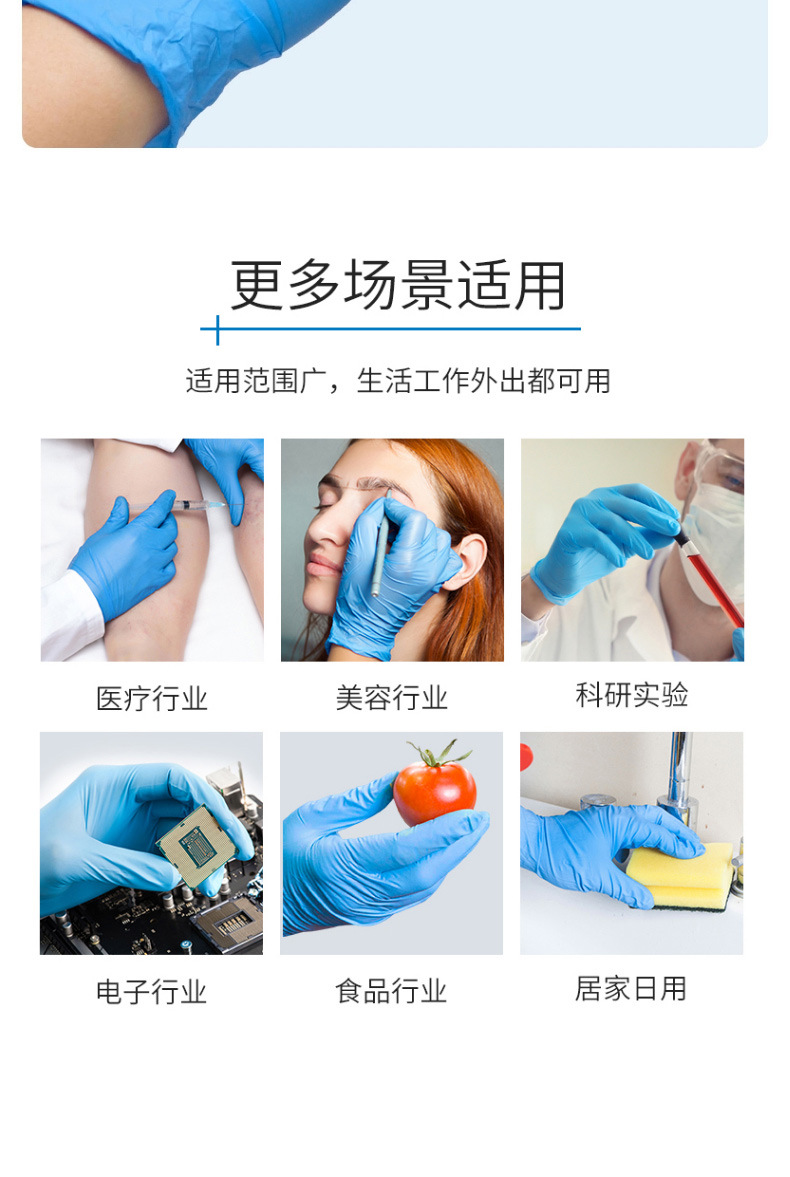 更多场景适用

适用范围广，生活工作外出都可用

医疗行业

美容行业

科研实验

电子行业

食品行业

居家日用