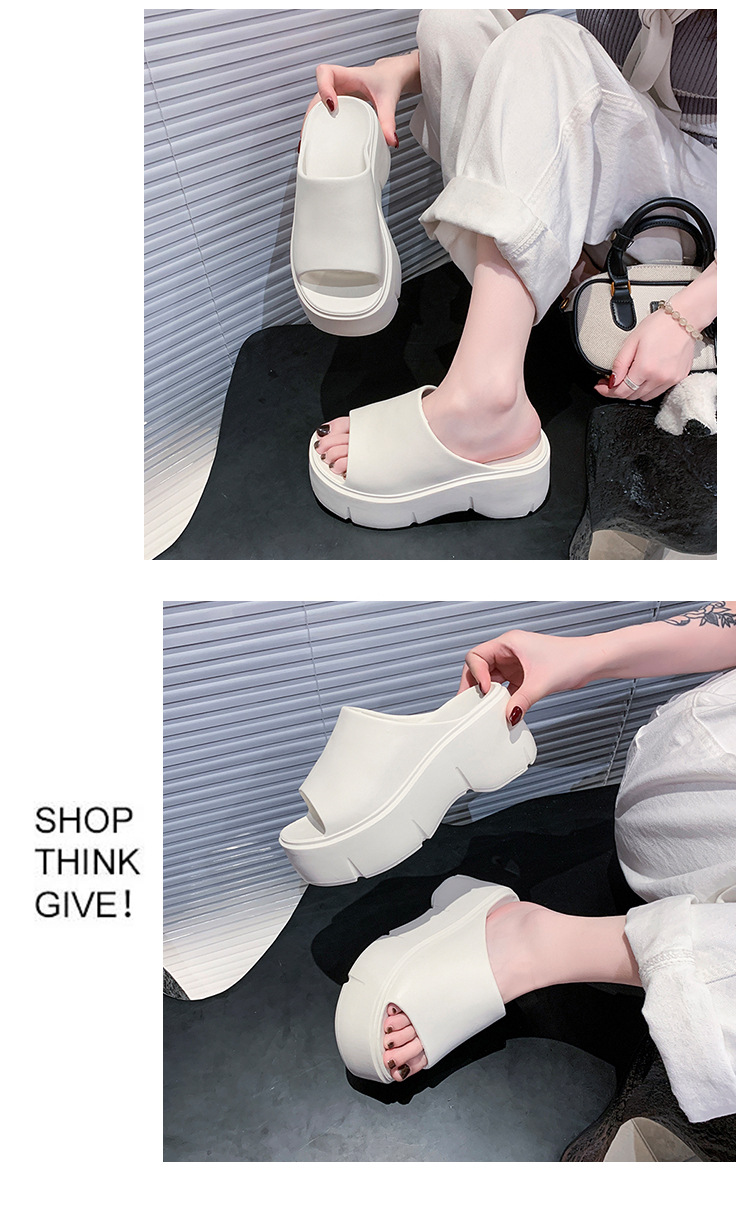 SHOP
THINK
GIVE!