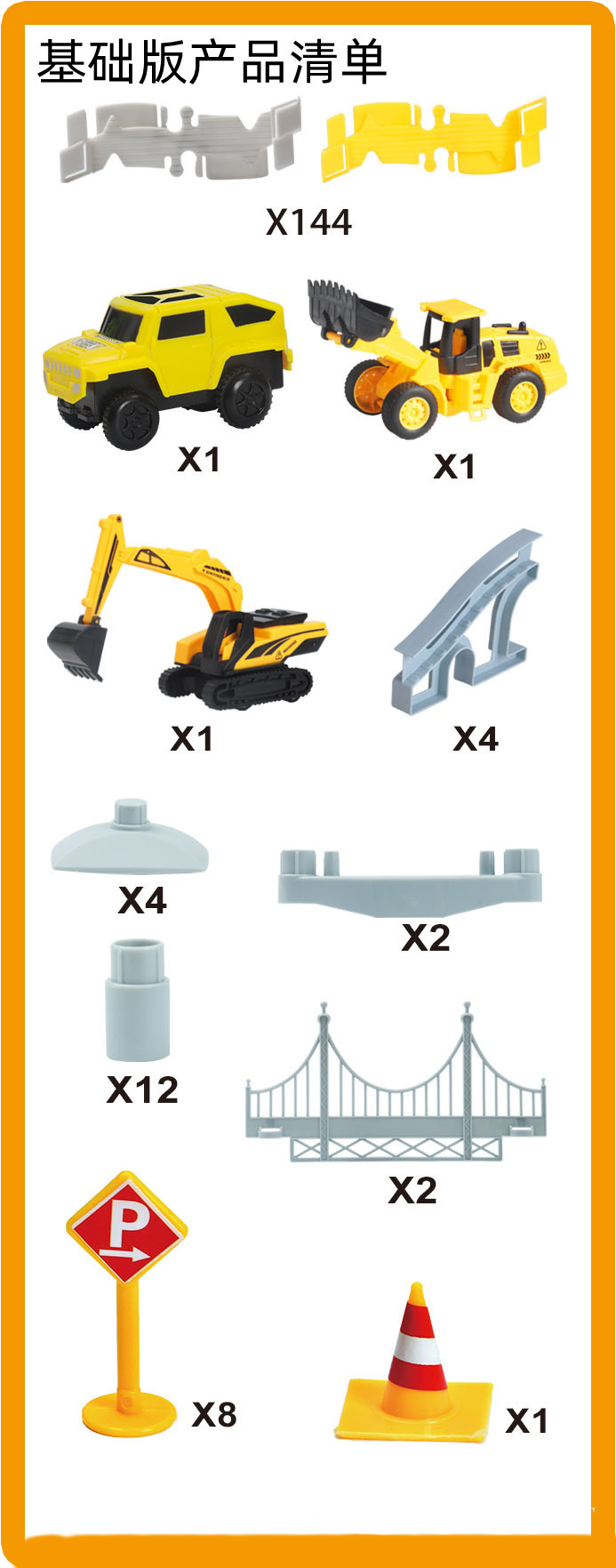 基础版产品清单

X144

X1

X1

X1

X4

X4

X2

X12

X2

P

X8

X1