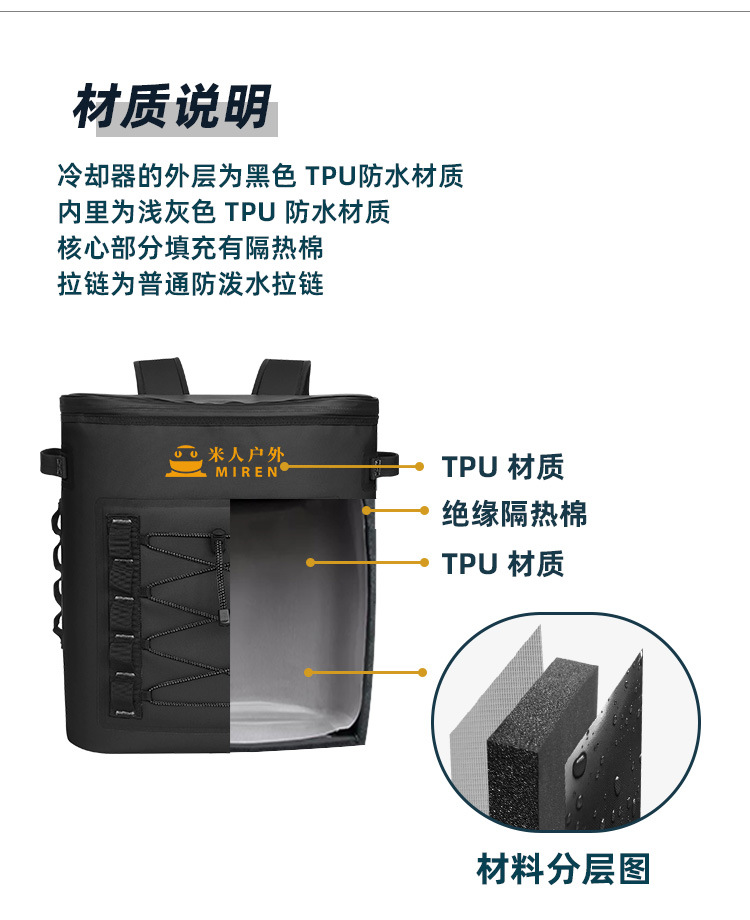 材质说明

冷却器的外层为黑色 TPU防水材质
内里为浅灰色 TPU 防水材质
核心部分填充有隔热棉
拉链为普通防泼水拉链

米人户外
MIREN

TPU 材质
绝缘隔热棉
TPU 材质

材料分层图