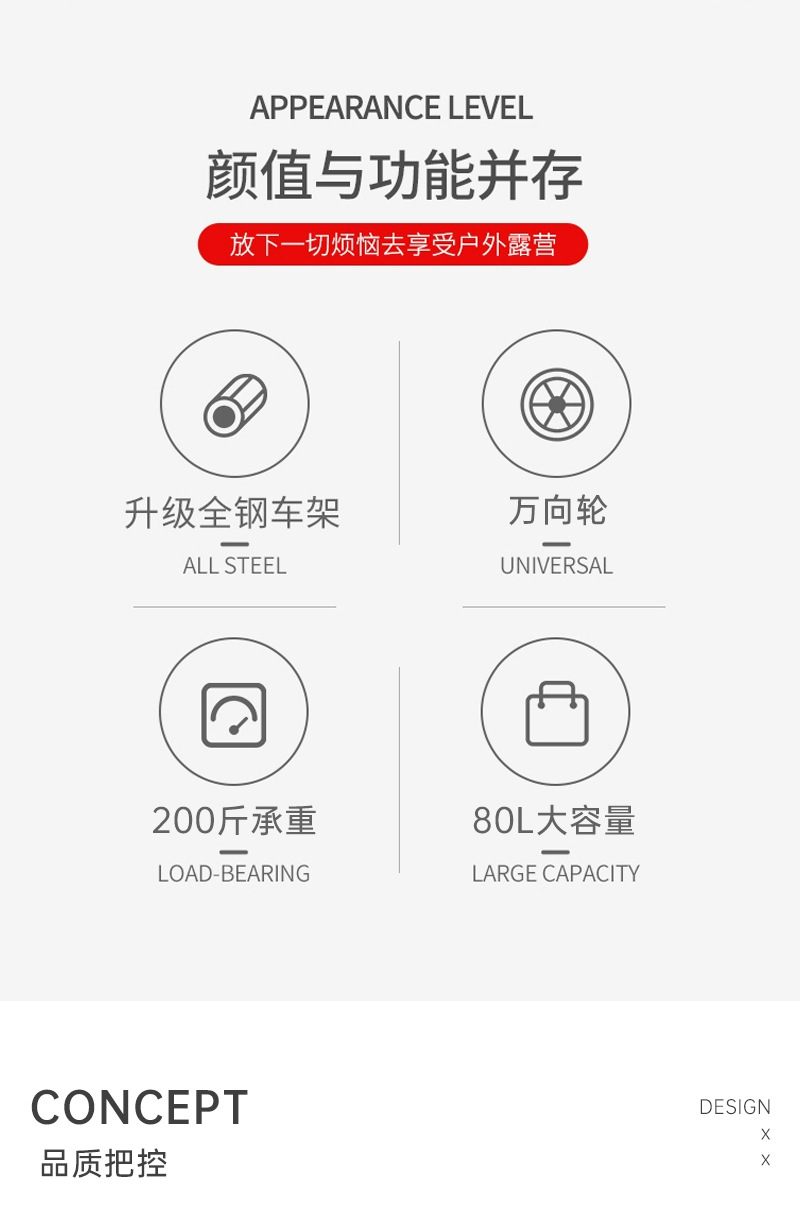 APPEARANCE LEVEL
颜值与功能并存

放下一切烦恼去享受户外露营

升级全钢车架
ALL STEEL

万向轮
UNIVERSAL

200斤承重
LOAD-BEARING

80L大容量
LARGE CAPACITY

CONCEPT
品质把控

DESIGN
X
X