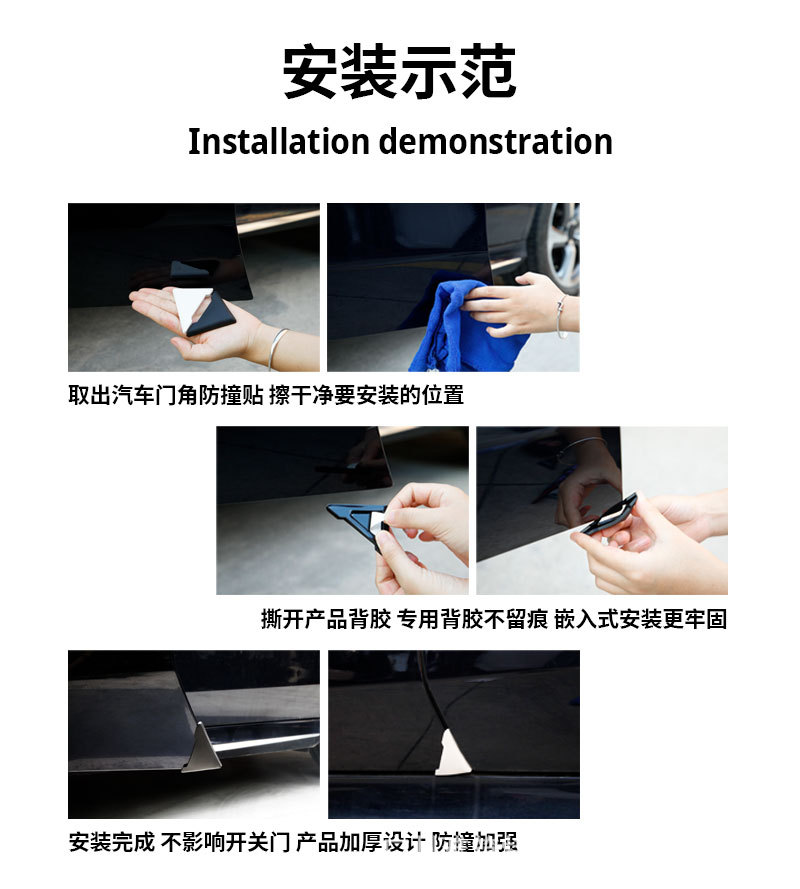 安装示范

Installation demonstration

取出汽车门角防撞贴 擦干净要安装的位置

撕开产品背胶 专用背胶不留痕 嵌入式安装更牢固

安装完成 不影响开关门 产品加厚设计 防撞加强