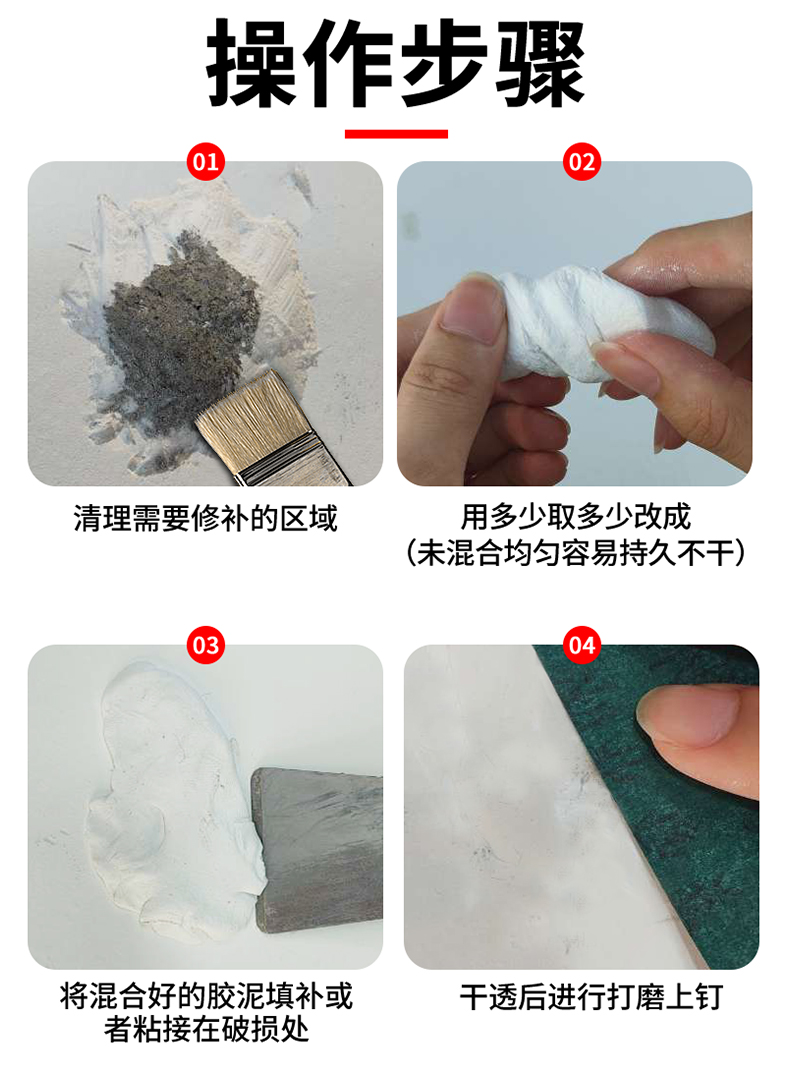 操作步骤

01

清理需要修补的区域

02

用多少取多少改成
（未混合均匀容易持久不干）

03

将混合好的胶泥填补或者粘接在破损处

04

干透后进行打磨上钉