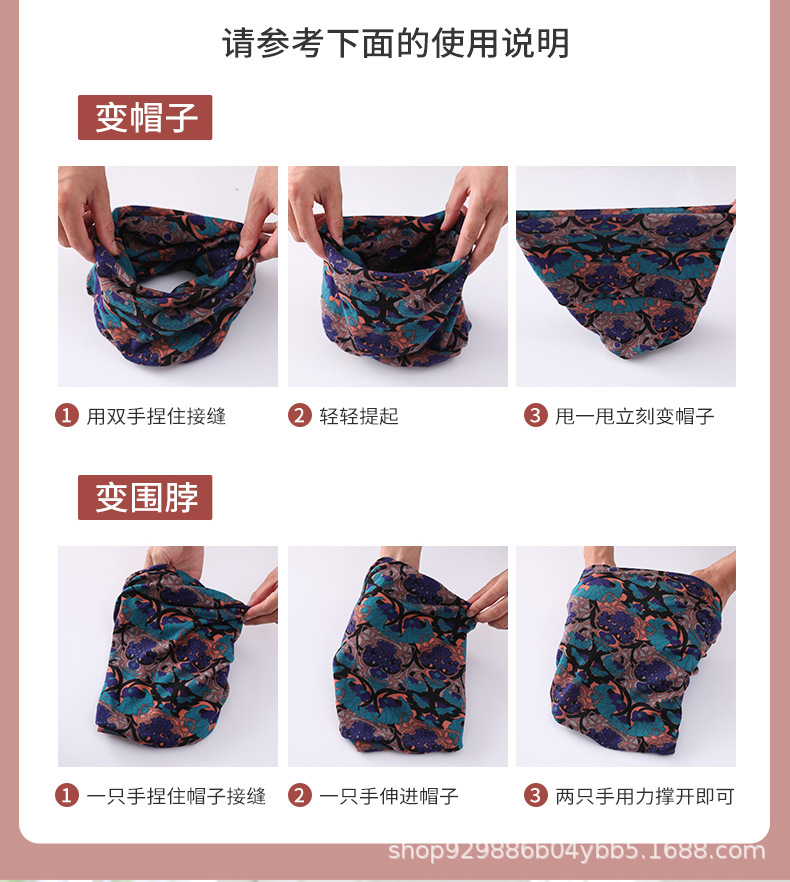 请参考下面的使用说明

变帽子

1 用双手捏住接缝

2 轻轻提起

3 甩一甩立刻变帽子

变围脖

1 一只手捏住帽子接缝

2 一只手伸进帽子

3 两只手用力撑开即可

shop929886b04ybb5.1688.com