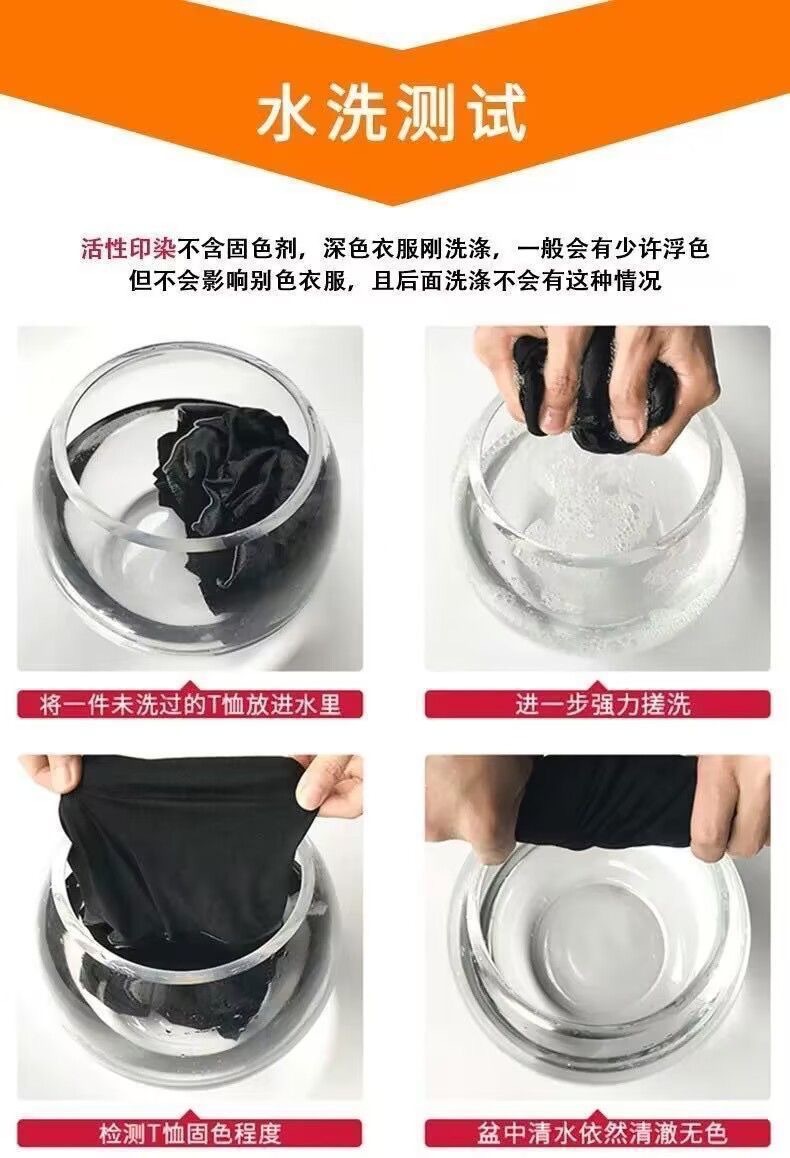 水洗测试

活性印染不含固色剂，深色衣服刚洗涤，一般会有少许浮色
但不会影响别色衣服，且后面洗涤不会有这种情况

将一件未洗过的T恤放进水里

进一步强力搓洗

检测T恤固色程度

盆中清水依然清澈无色