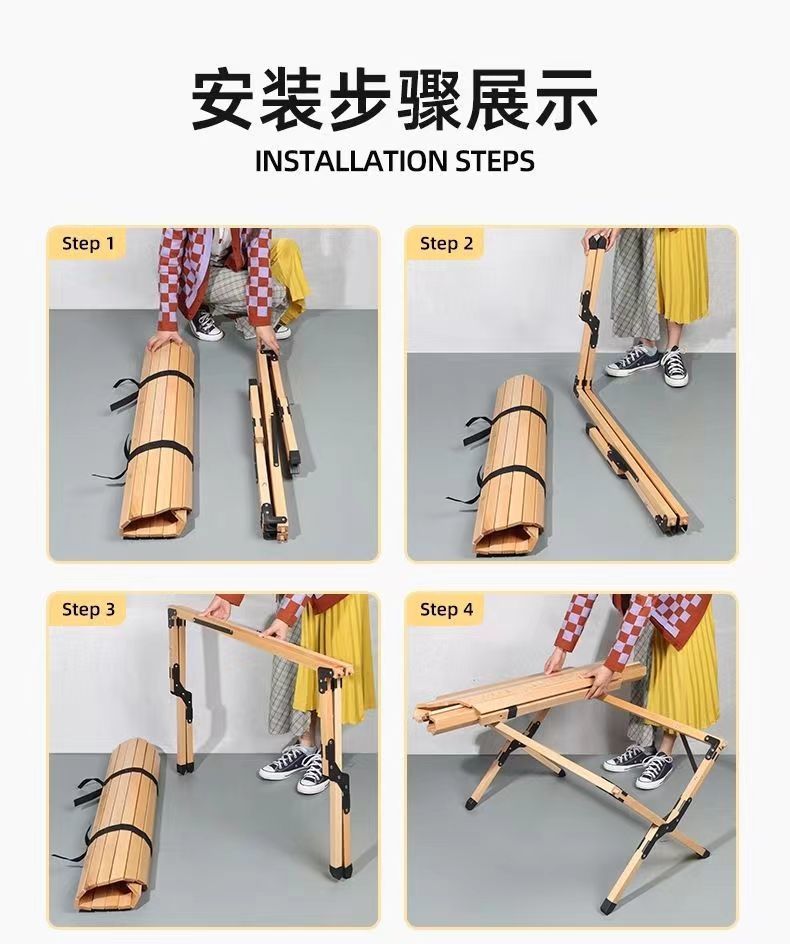 安装步骤展示
INSTALLATION STEPS

Step 1

Step 2

Step 3

Step 4