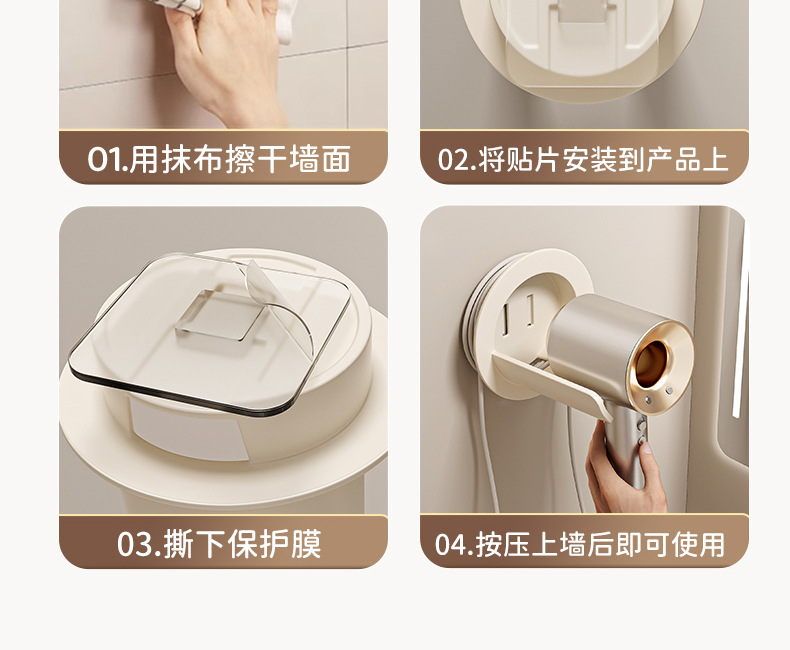 01.用抹布擦干墙面

02.将贴片安装到产品上

03.撕下保护膜

04.按压上墙后即可使用