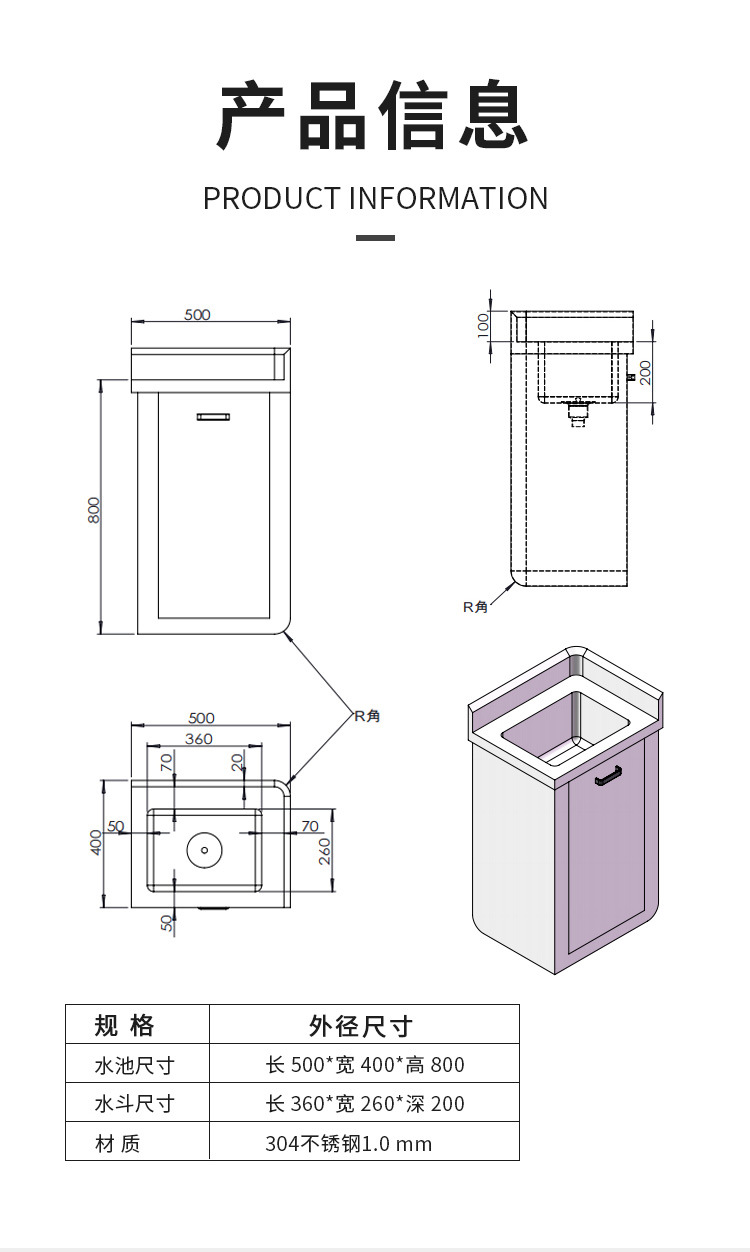 产品信息

PRODUCT INFORMATION

500

800

100

200

R角

500

360

70

20

R角

50

70

400

260

50

| 规 格 | 外径尺寸 |
|---|---|
| 水池尺寸 | 长 500*宽 400*高 800 |
| 水斗尺寸 | 长 360*宽 260*深 200 |
| 材 质 | 304不锈钢1.0 mm |