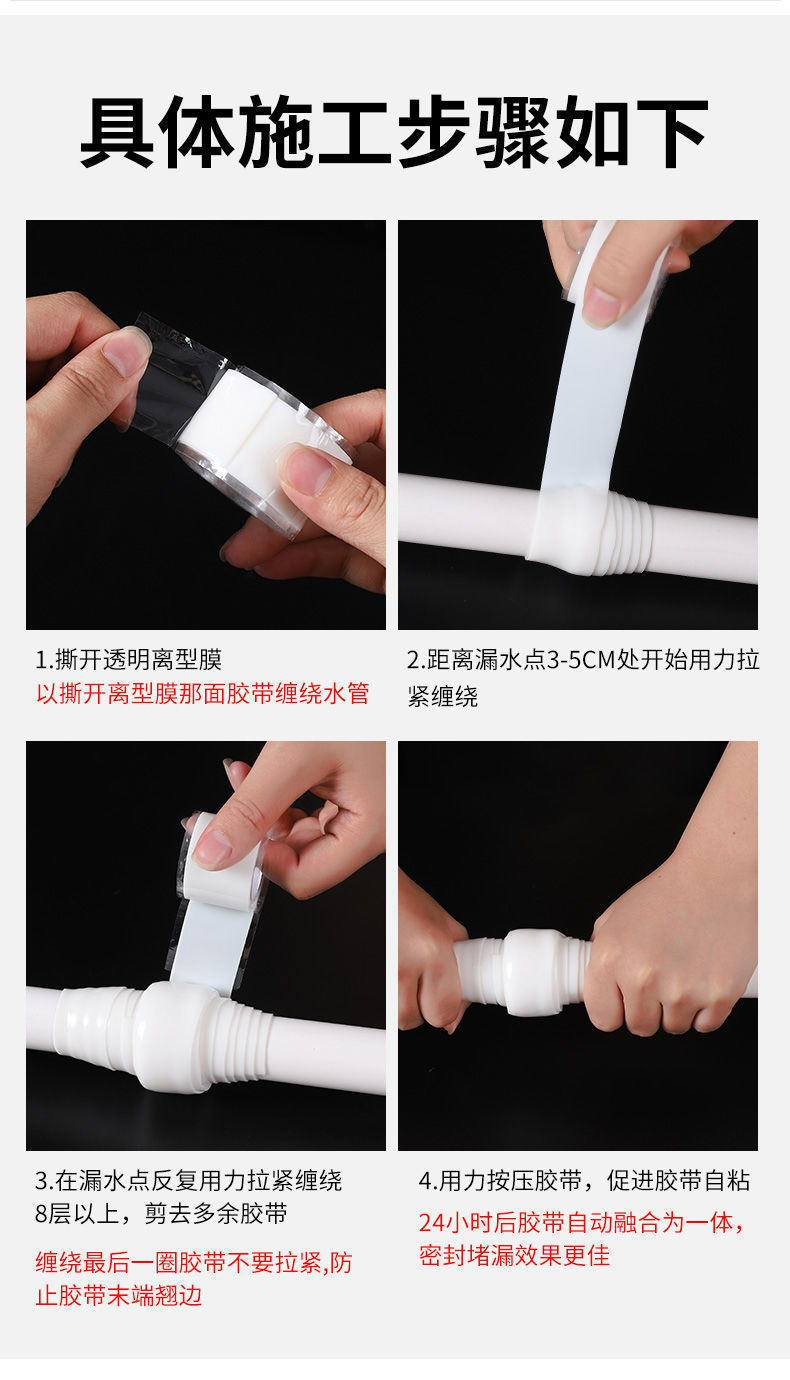 具体施工步骤如下

1.撕开透明离型膜
以撕开离型膜那面胶带缠绕水管

2.距离漏水点3-5CM处开始用力拉紧缠绕

3.在漏水点反复用力拉紧缠绕8层以上，剪去多余胶带
缠绕最后一圈胶带不要拉紧,防止胶带末端翘边

4.用力按压胶带，促进胶带自粘
24小时后胶带自动融合为一体，密封堵漏效果更佳