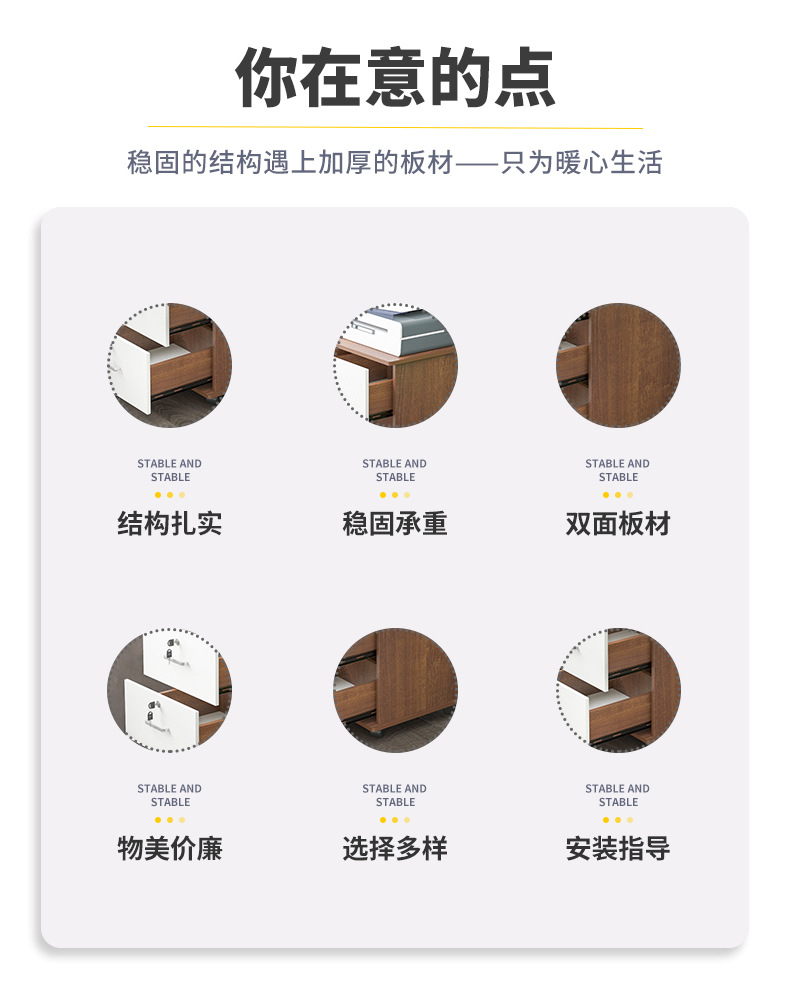 你在意的点

稳固的结构遇上加厚的板材——只为暖心生活

STABLE AND STABLE

结构扎实

STABLE AND STABLE

稳固承重

STABLE AND STABLE

双面板材

STABLE AND STABLE

物美价廉

STABLE AND STABLE

选择多样

STABLE AND STABLE

安装指导