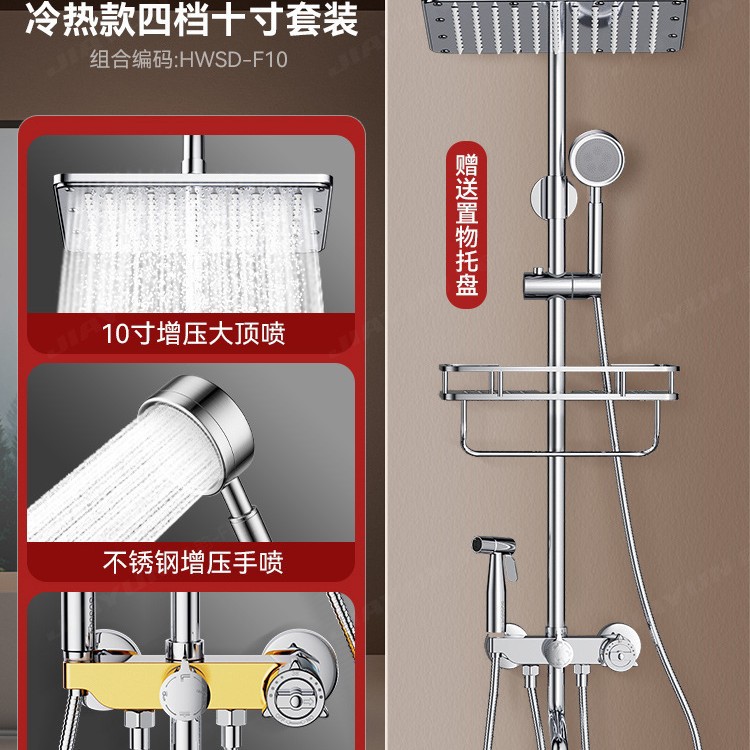 冷热款四档十寸套装
组合编码:HWSD-F10

10寸增压大顶喷

不锈钢增压手喷

赠送置物托盘