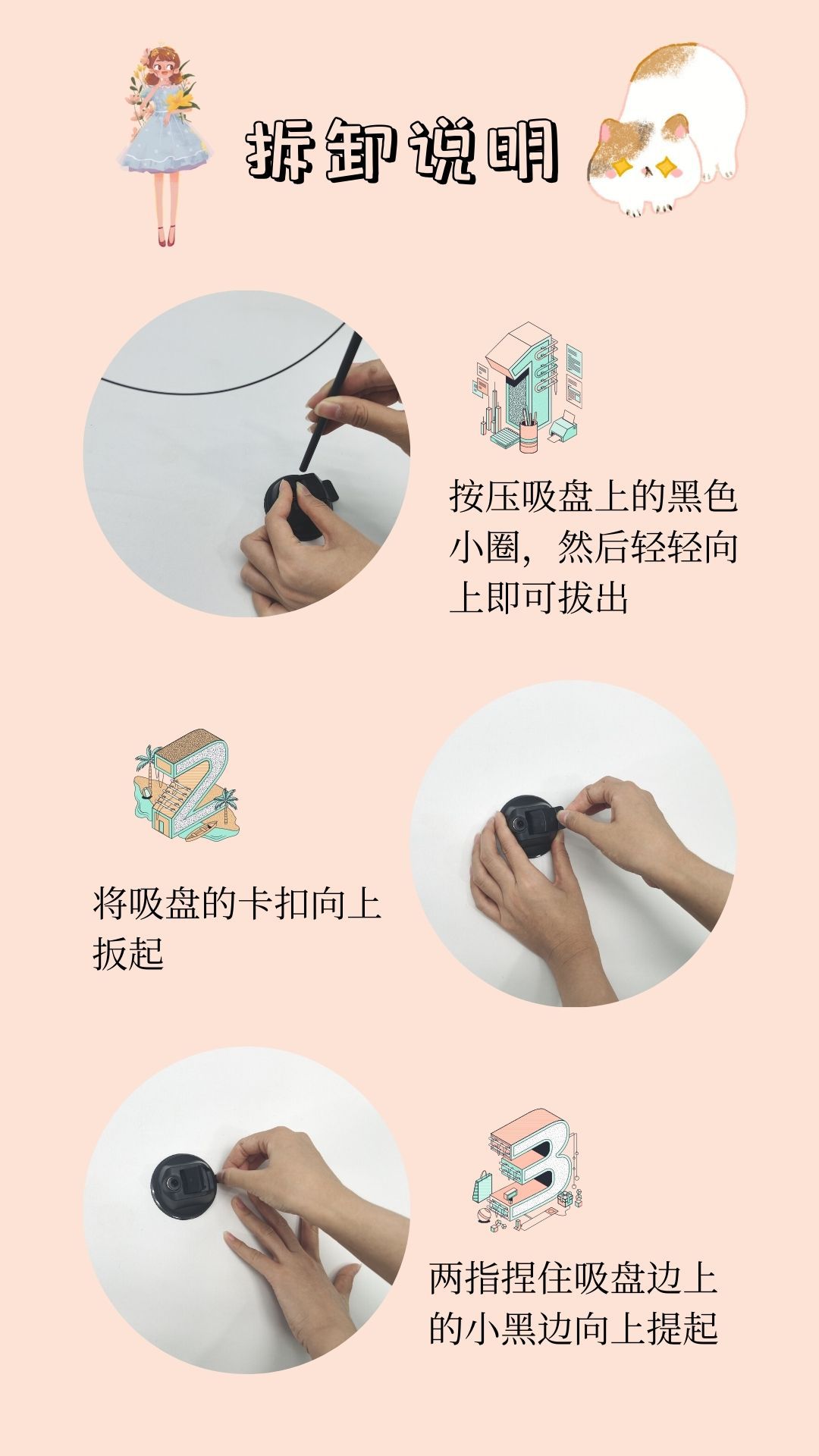 拆卸说明

1

按压吸盘上的黑色小圈，然后轻轻向上即可拔出

2

将吸盘的卡扣向上扳起

3

两指捏住吸盘边上的小黑边向上提起