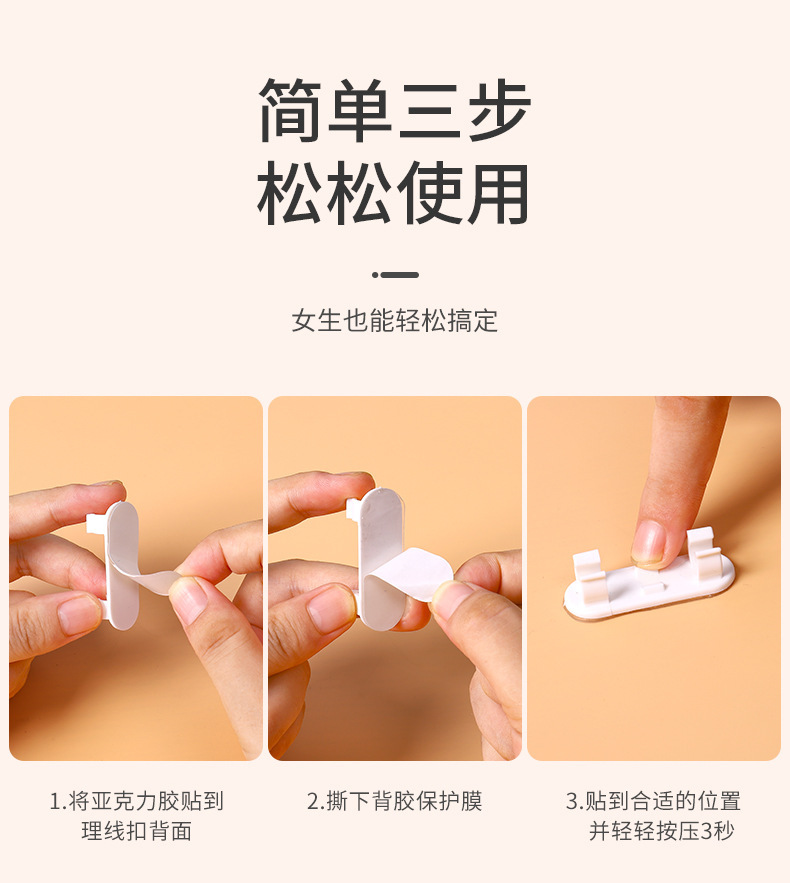 简单三步
松松使用

女生也能轻松搞定

1.将亚克力胶贴到理线扣背面

2.撕下背胶保护膜

3.贴到合适的位置并轻轻按压3秒