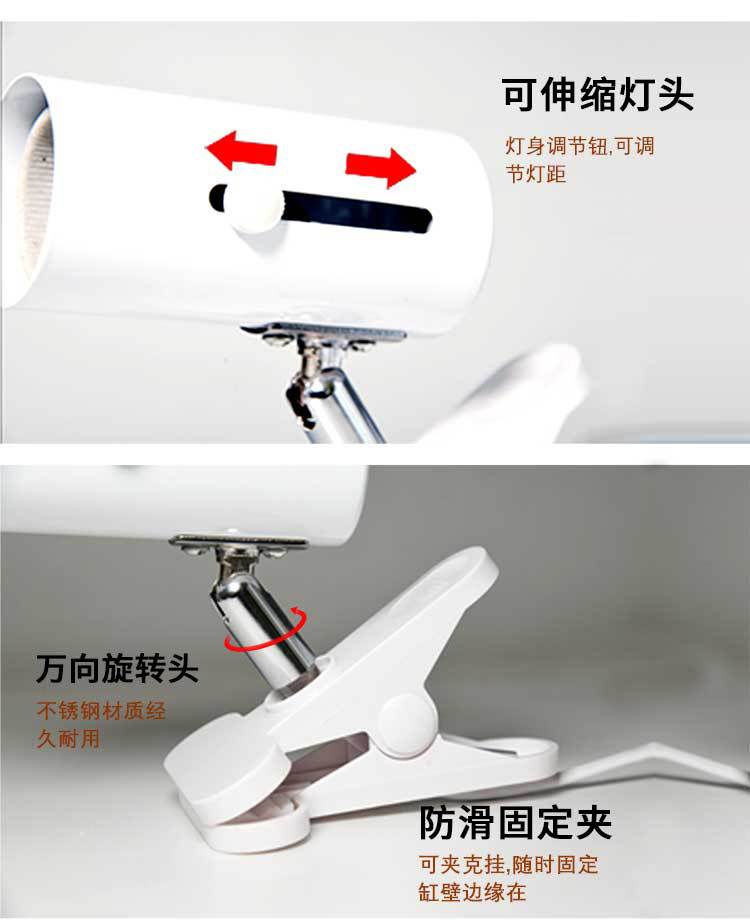 可伸缩灯头

灯身调节钮,可调节灯距

万向旋转头

不锈钢材质经久耐用

防滑固定夹

可夹克挂,随时固定缸壁边缘在