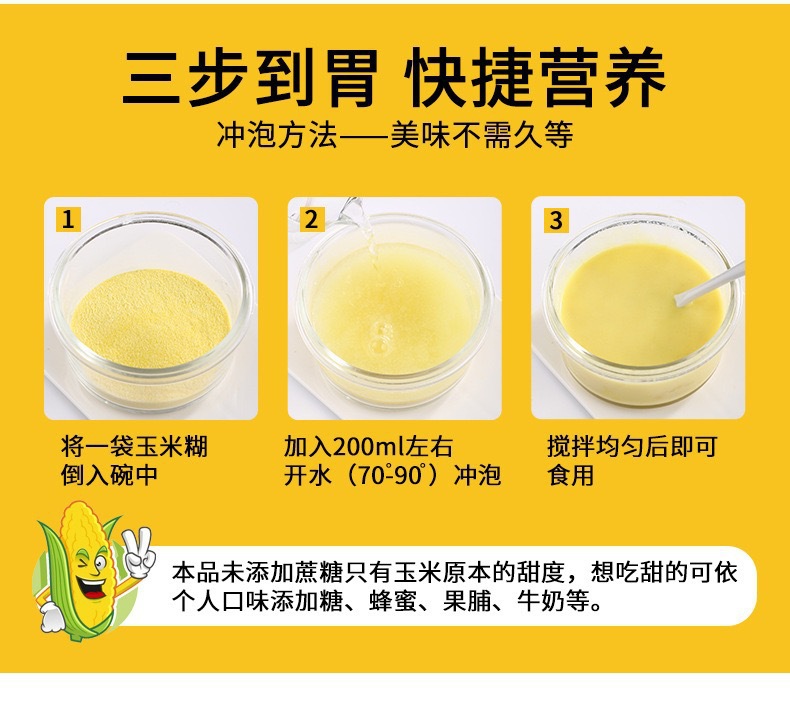 三步到胃 快捷营养

冲泡方法——美味不需久等

1

将一袋玉米糊倒入碗中

2

加入200ml左右开水（70°-90°）冲泡

3

搅拌均匀后即可食用

本品未添加蔗糖只有玉米原本的甜度，想吃甜的可依个人口味添加糖、蜂蜜、果脯、牛奶等。