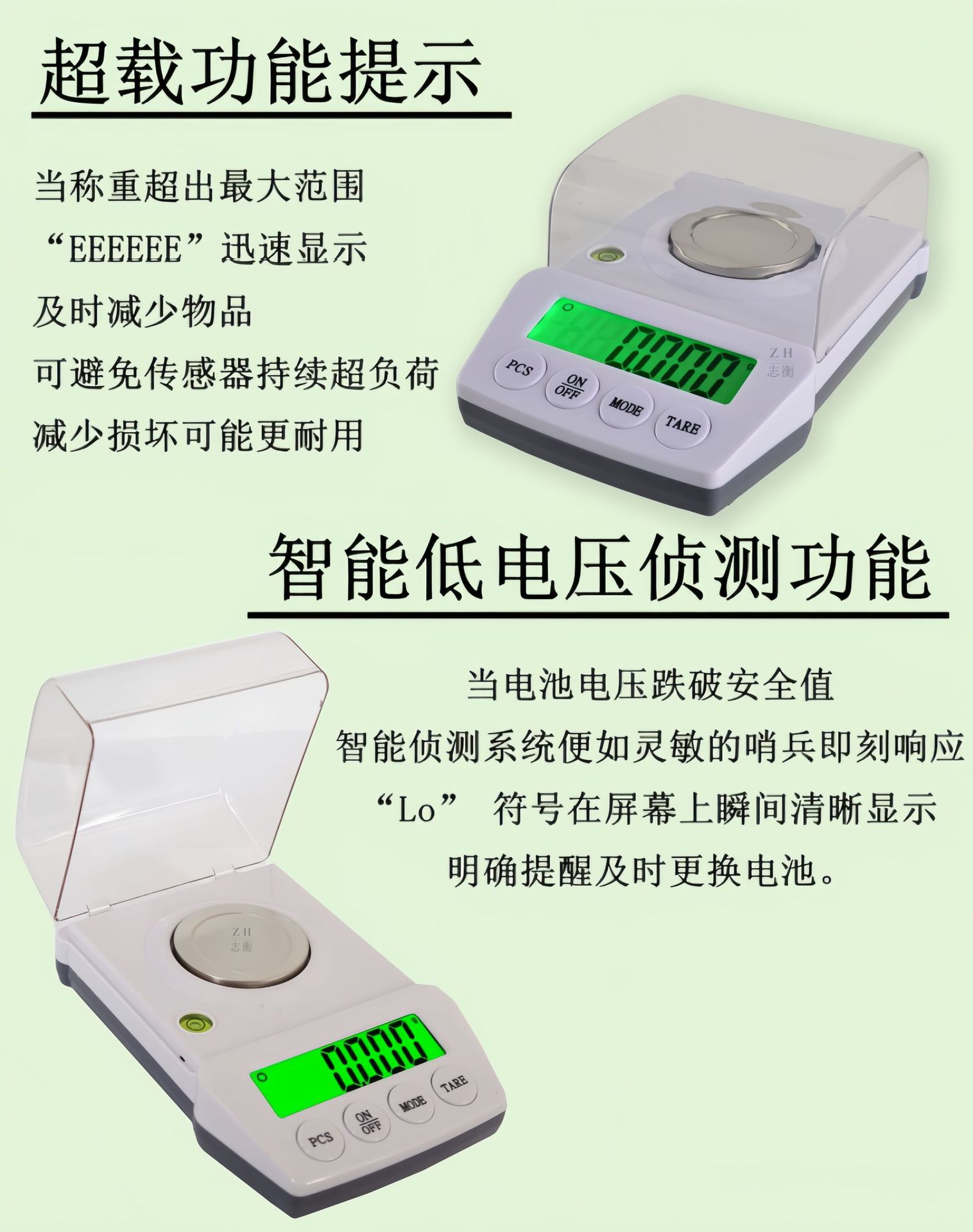 超载功能提示

当称重超出最大范围
“EEEEEE”迅速显示
及时减少物品
可避免传感器持续超负荷
减少损坏可能更耐用

0.0000

ZH
志衡

PCS
ON
OFF
MODE
TARE

智能低电压侦测功能

当电池电压跌破安全值
智能侦测系统便如灵敏的哨兵即刻响应
“Lo” 符号在屏幕上瞬间清晰显示
明确提醒及时更换电池。

ZH
志衡

0.000

PCS
ON
OFF
MODE
TARE