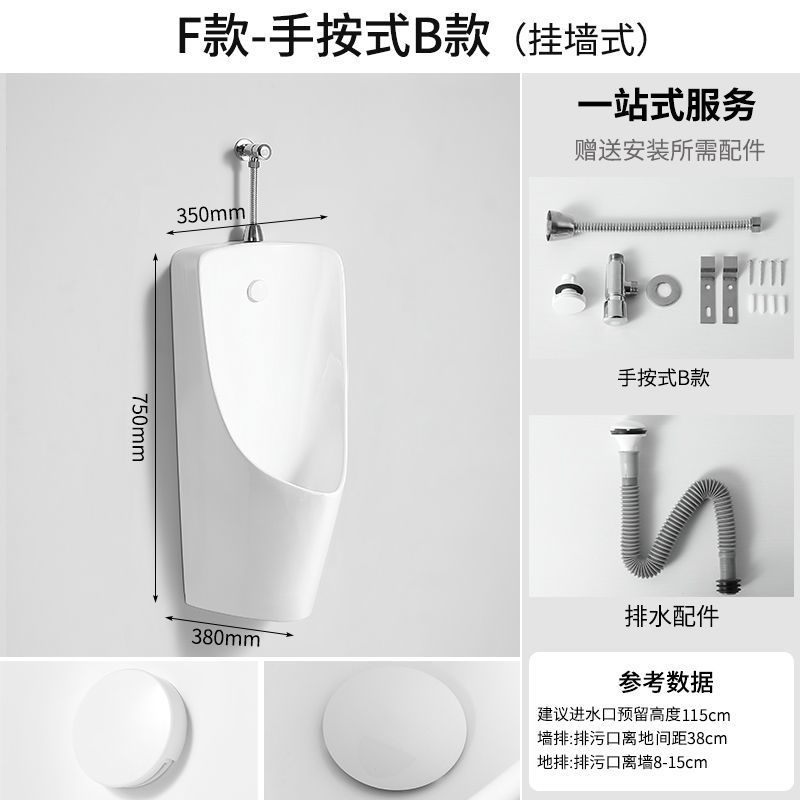 F款-手按式B款（挂墙式）

350mm

750mm

380mm

一站式服务
赠送安装所需配件

手按式B款

排水配件

参考数据
建议进水口预留高度115cm
墙排:排污口离地间距38cm
地排:排污口离墙8-15cm