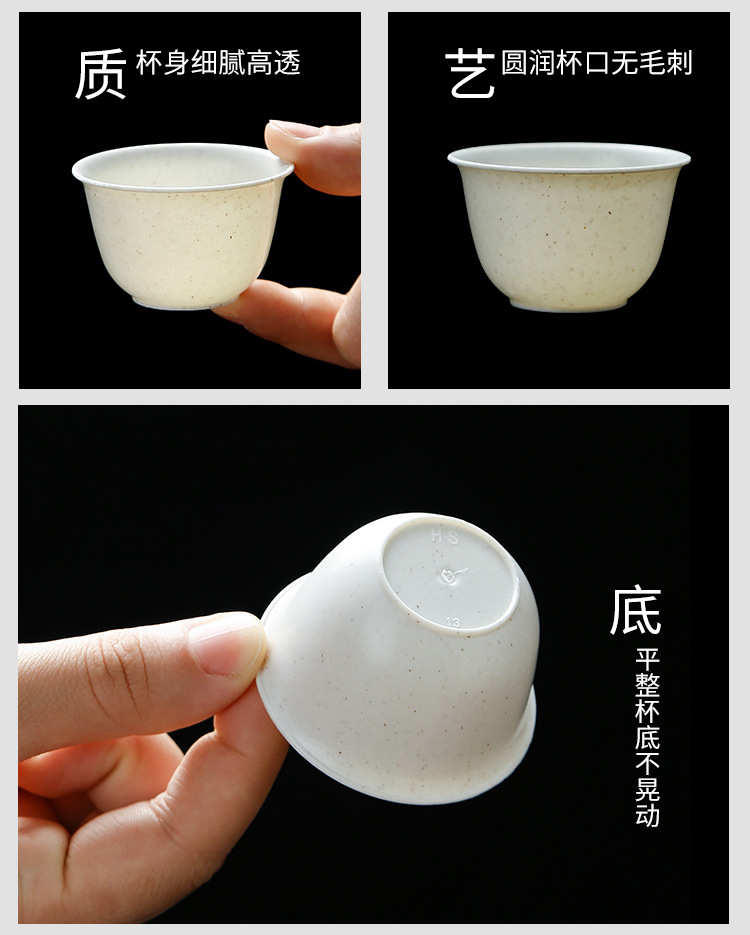 质 杯身细腻高透

艺 圆润杯口无毛刺

HS

13

底 平整杯底不晃动