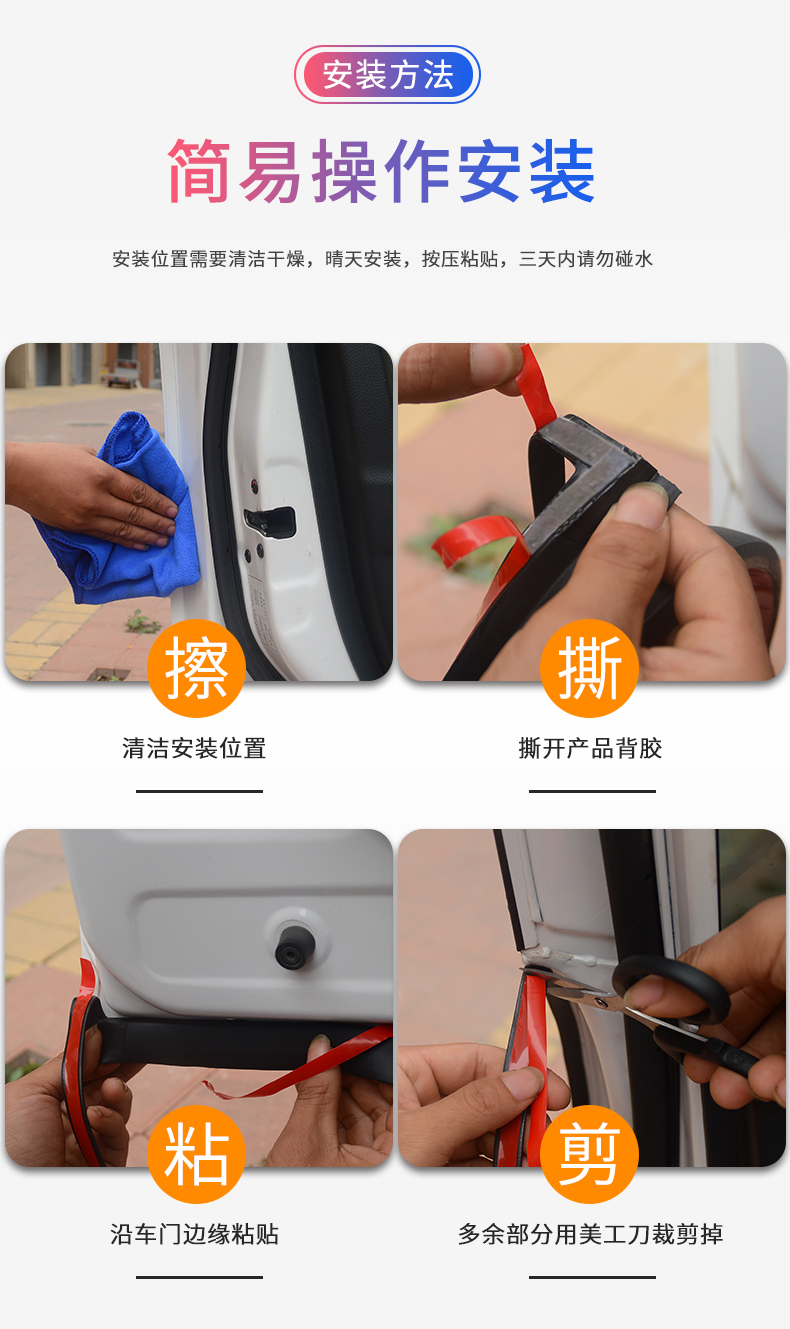 安装方法

简易操作安装

安装位置需要清洁干燥，晴天安装，按压粘贴，三天内请勿碰水

擦

清洁安装位置

撕

撕开产品背胶

粘

沿车门边缘粘贴

剪

多余部分用美工刀裁剪掉