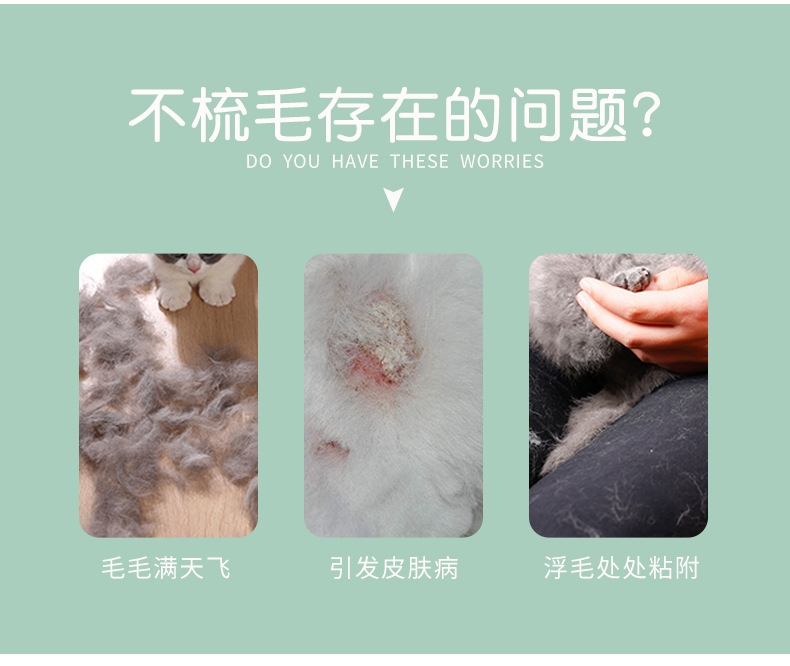 不梳毛存在的问题?
DO YOU HAVE THESE WORRIES

毛毛满天飞

引发皮肤病

浮毛处处粘附