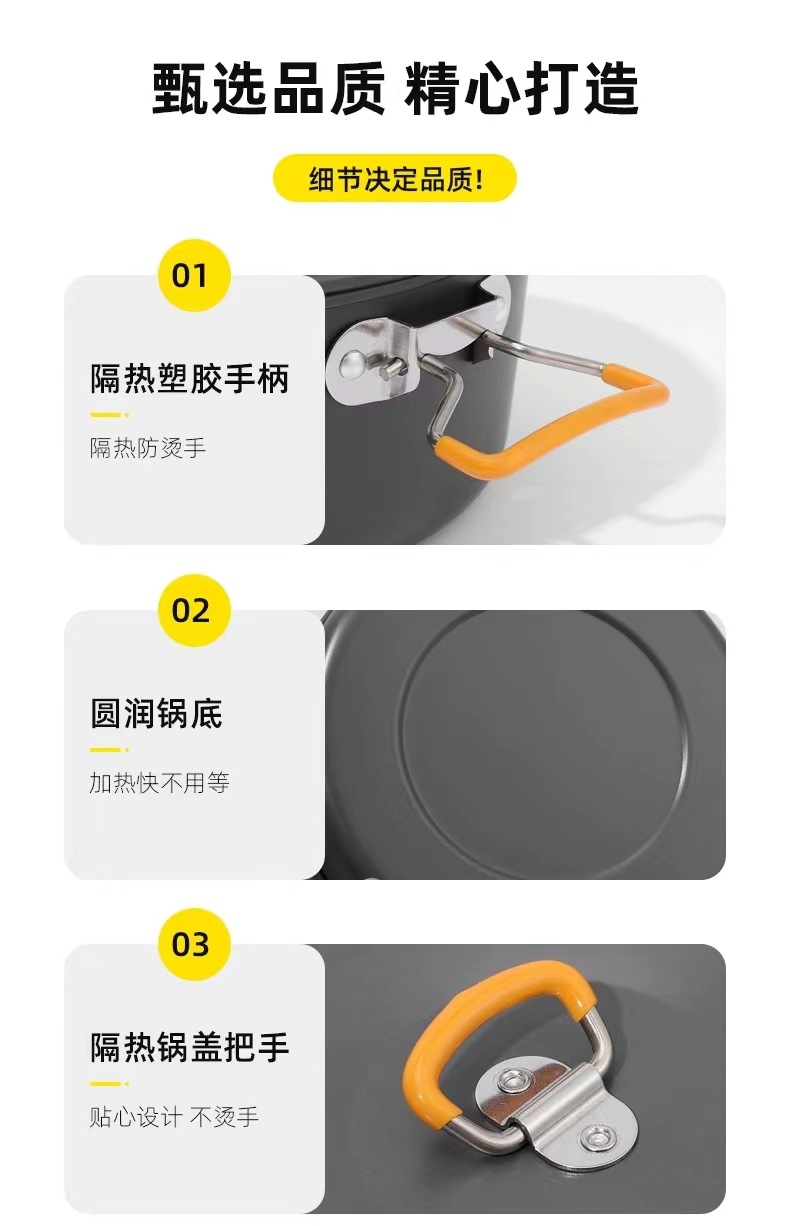 甄选品质 精心打造

细节决定品质!

01

隔热塑胶手柄

隔热防烫手

02

圆润锅底

加热快不用等

03

隔热锅盖把手

贴心设计 不烫手