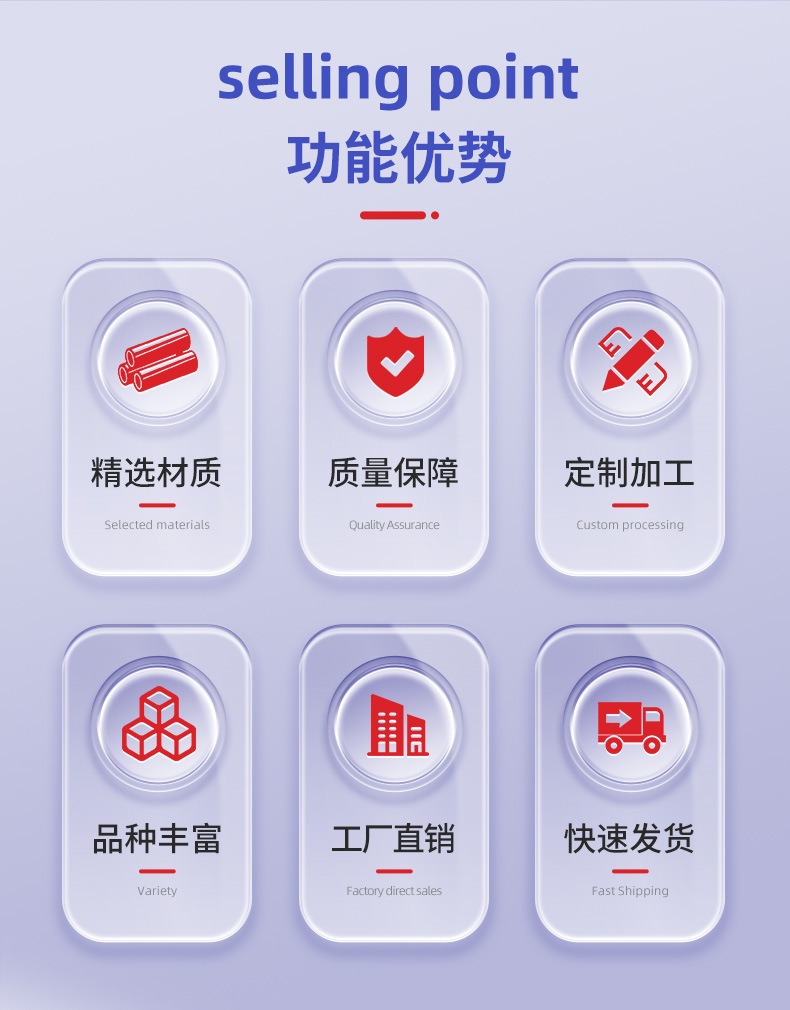 selling point
功能优势

精选材质
Selected materials

质量保障
Quality Assurance

定制加工
Custom processing

品种丰富
Variety

工厂直销
Factory direct sales

快速发货
Fast Shipping