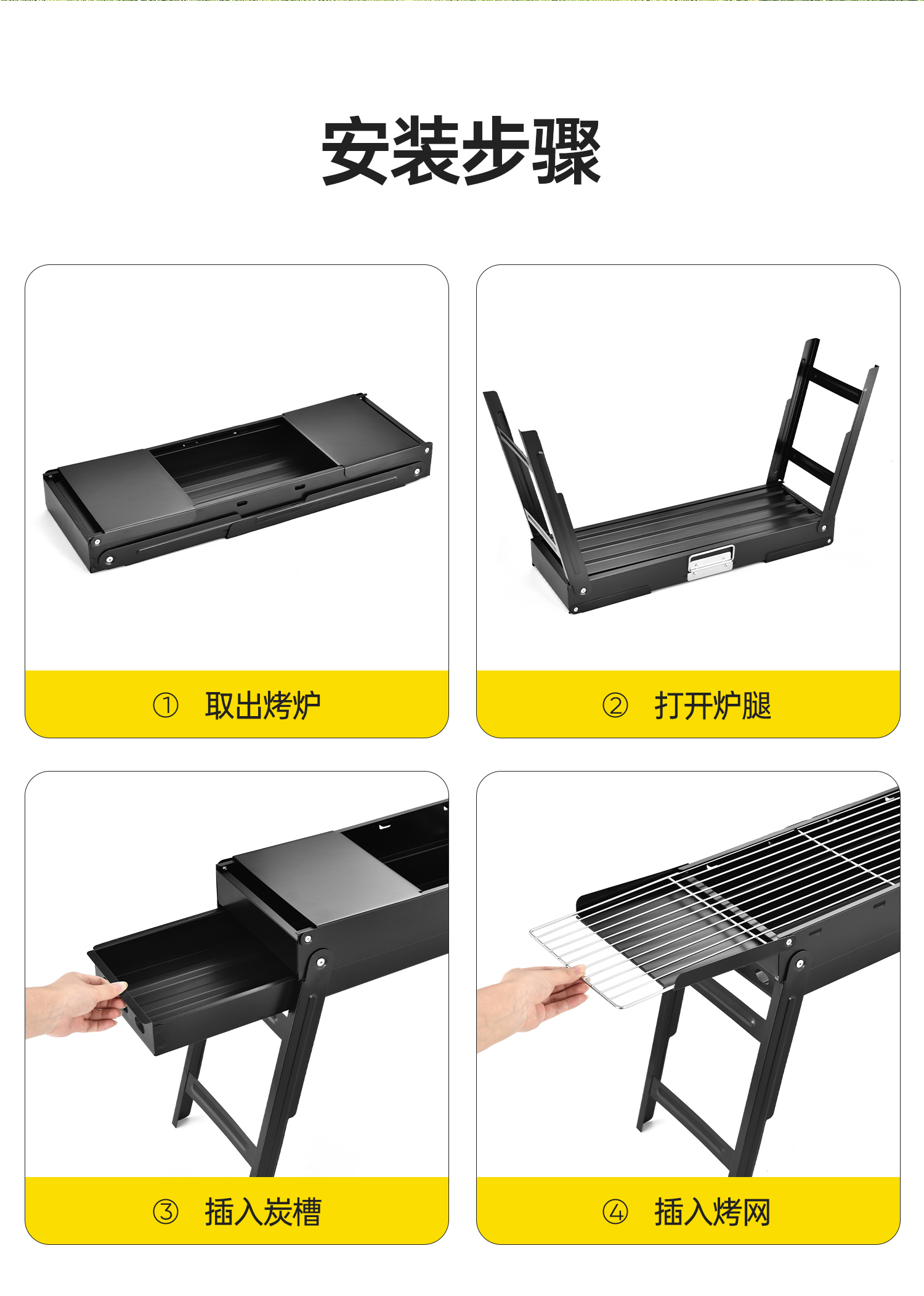 安装步骤

① 取出烤炉

② 打开炉腿

③ 插入炭槽

④ 插入烤网