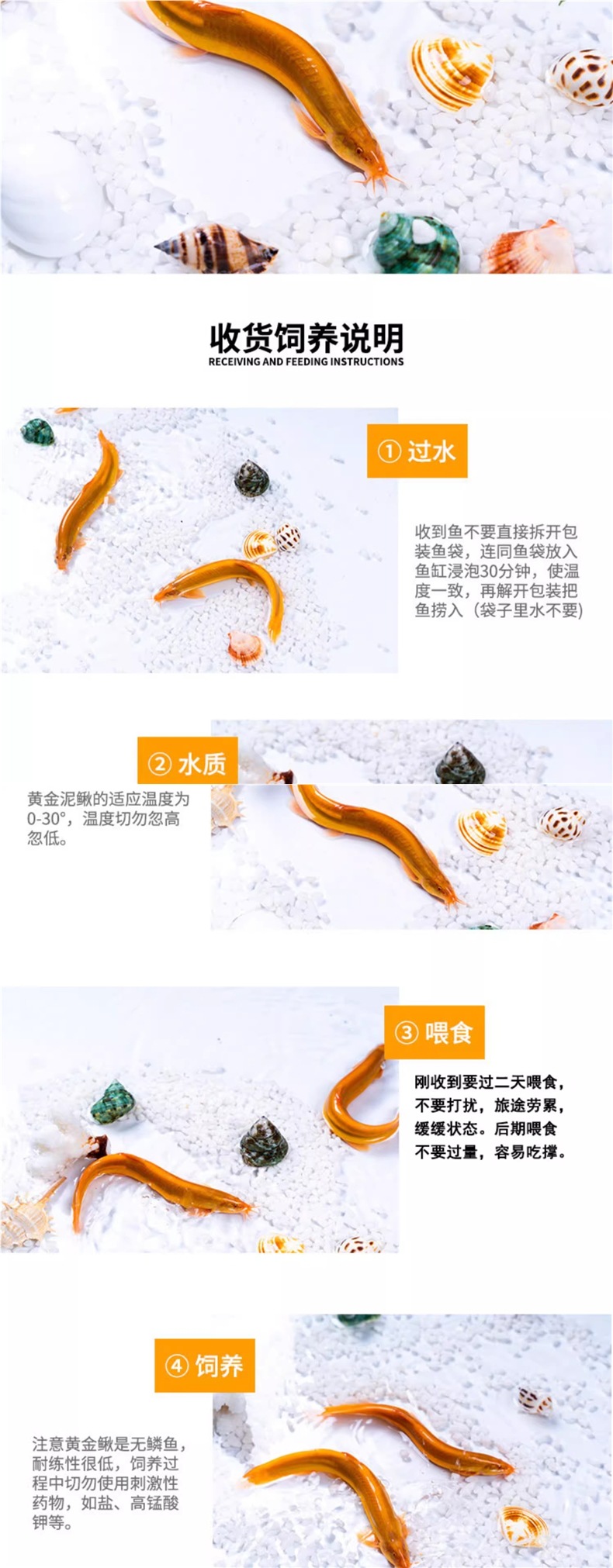 收货饲养说明
RECEIVING AND FEEDING INSTRUCTIONS

① 过水

收到鱼不要直接拆开包装鱼袋，连同鱼袋放入鱼缸浸泡30分钟，使温度一致，再解开包装把鱼捞入（袋子里水不要）

② 水质

黄金泥鳅的适应温度为0-30°，温度切勿忽高忽低。

③ 喂食

刚收到要过二天喂食，不要打扰，旅途劳累，缓缓状态。后期喂食不要过量，容易吃撑。

④ 饲养

注意黄金鳅是无鳞鱼，耐练性很低，饲养过程中切勿使用刺激性药物，如盐、高锰酸钾等。