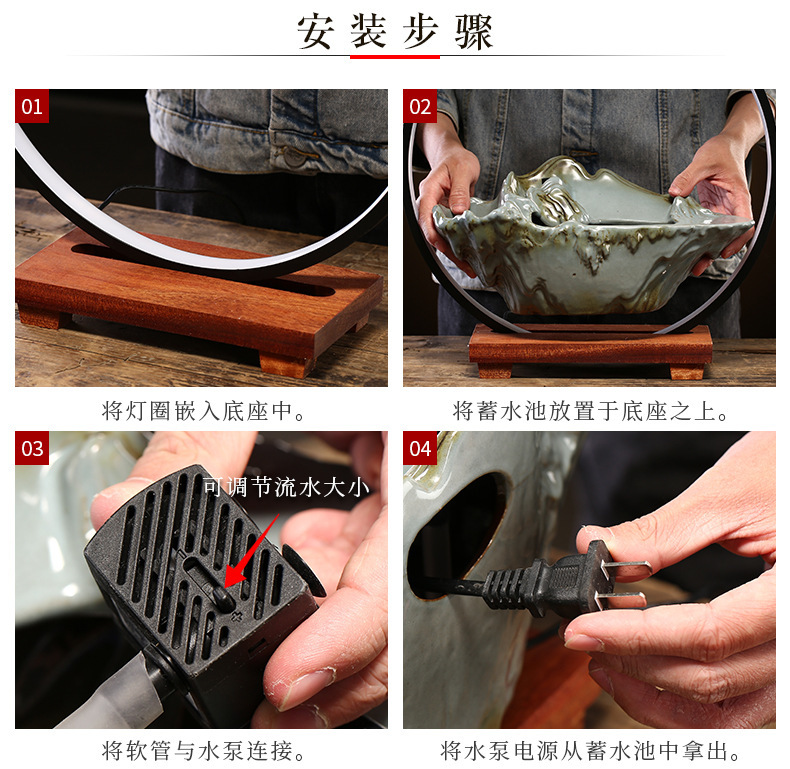 安装步骤

01

将灯圈嵌入底座中。

02

将蓄水池放置于底座之上。

03

可调节流水大小

将软管与水泵连接。

04

将水泵电源从蓄水池中拿出。