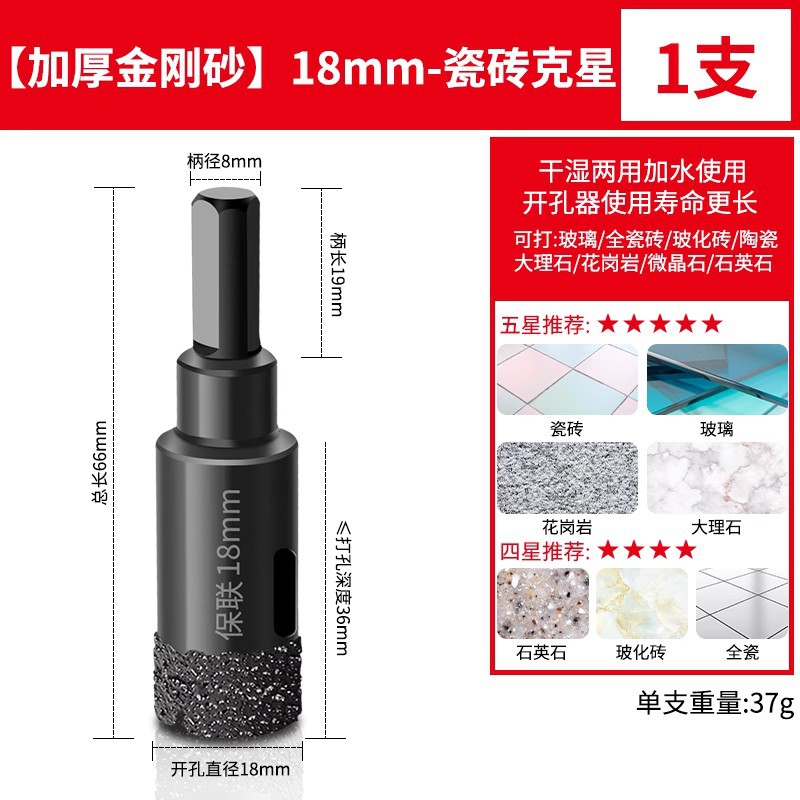 【加厚金刚砂】18mm-瓷砖克星

1支

柄径8mm

柄长19mm

总长66mm

保联 18mm

≤打孔深度36mm

开孔直径18mm

干湿两用加水使用
开孔器使用寿命更长

可打:玻璃/全瓷砖/玻化砖/陶瓷
大理石/花岗岩/微晶石/石英石

五星推荐: ★★★★★

瓷砖

玻璃

花岗岩

大理石

四星推荐: ★★★★

石英石

玻化砖

全瓷

单支重量:37g