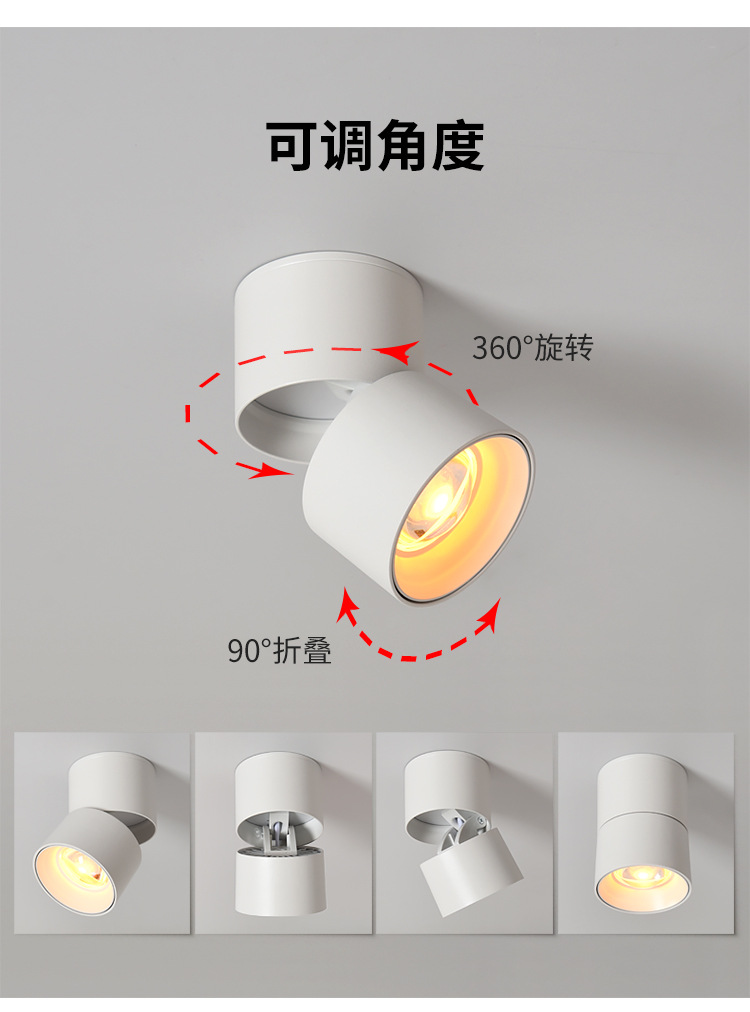 可调角度

360°旋转

90°折叠