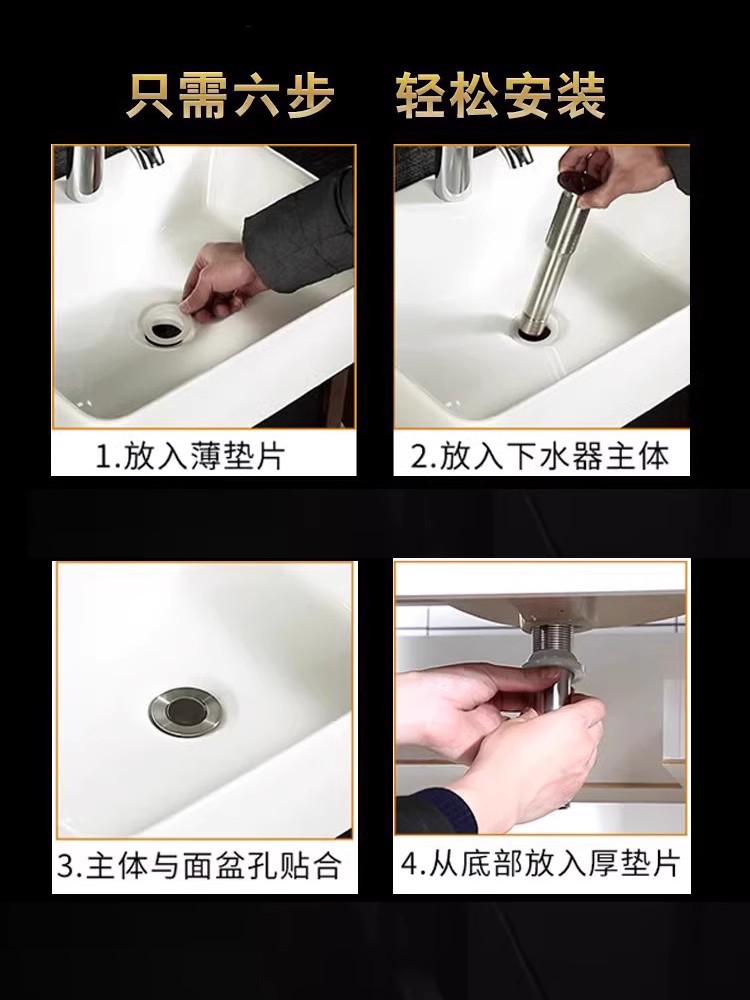 只需六步 轻松安装

1.放入薄垫片

2.放入下水器主体

3.主体与面盆孔贴合

4.从底部放入厚垫片