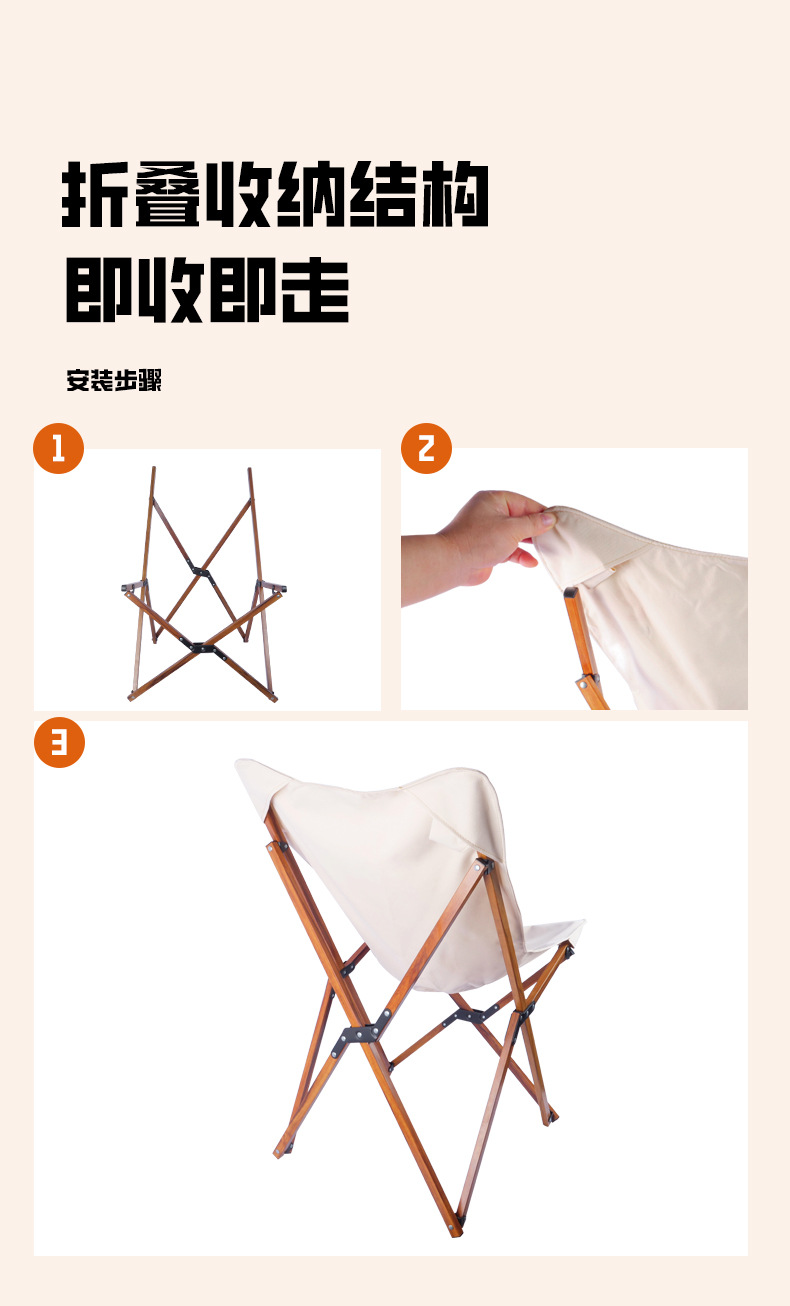 折叠收纳结构
即收即走

安装步骤

1

2

3