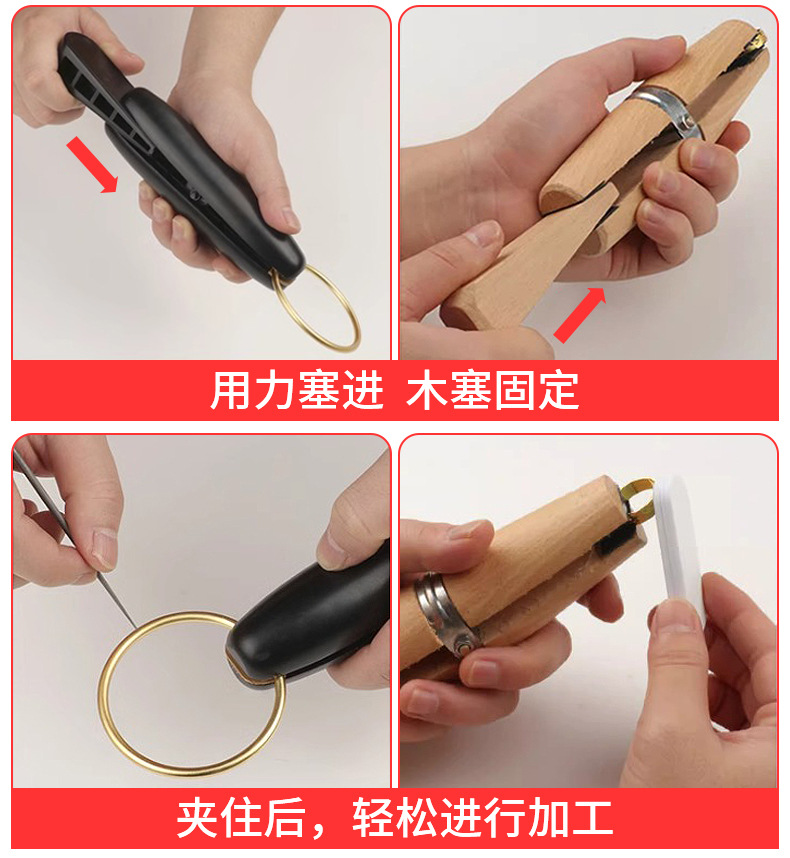 用力塞进 木塞固定

夹住后，轻松进行加工