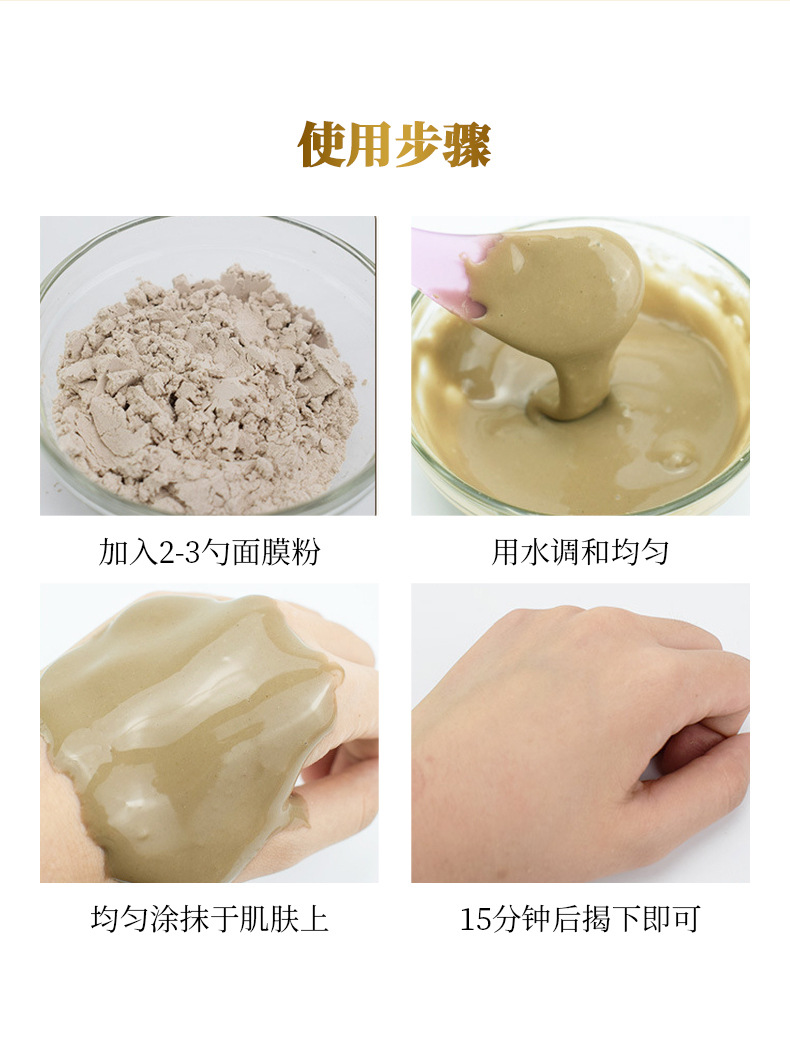 使用步骤

加入2-3勺面膜粉

用水调和均匀

均匀涂抹于肌肤上

15分钟后揭下即可