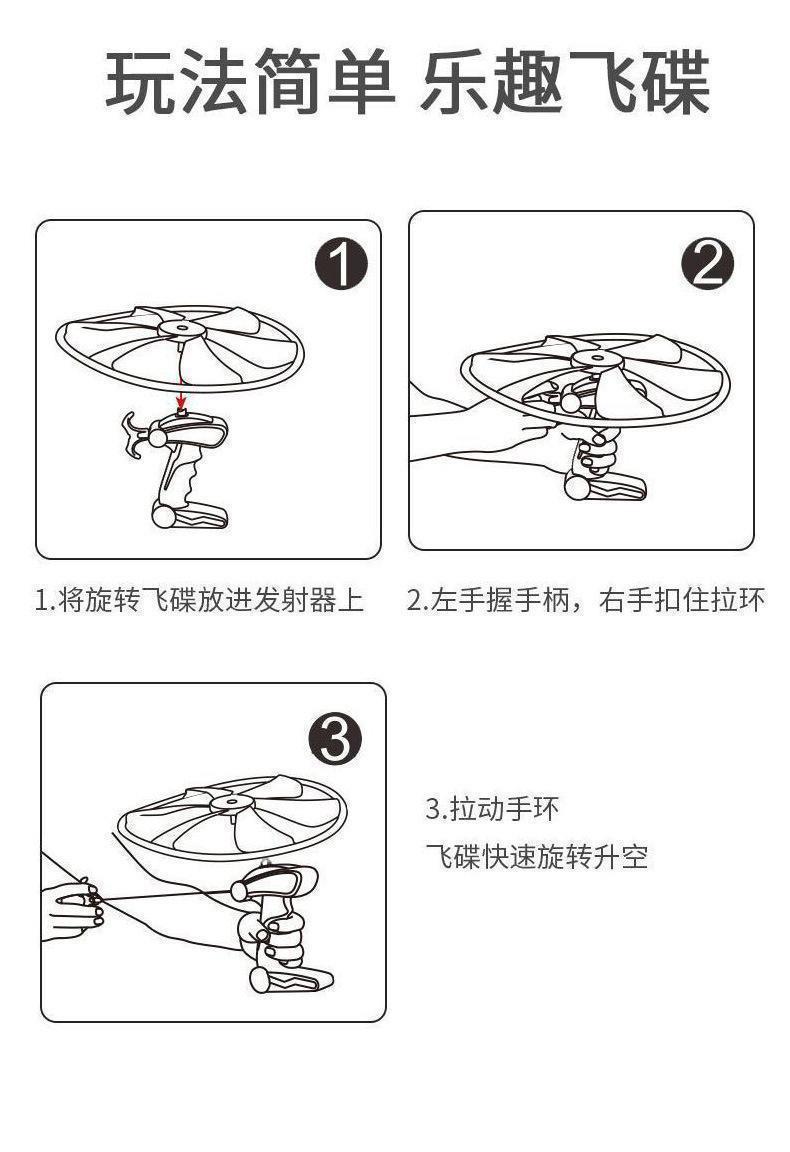 玩法简单 乐趣飞碟

1

2

1.将旋转飞碟放进发射器上

2.左手握手柄，右手扣住拉环

3

3.拉动手环

飞碟快速旋转升空