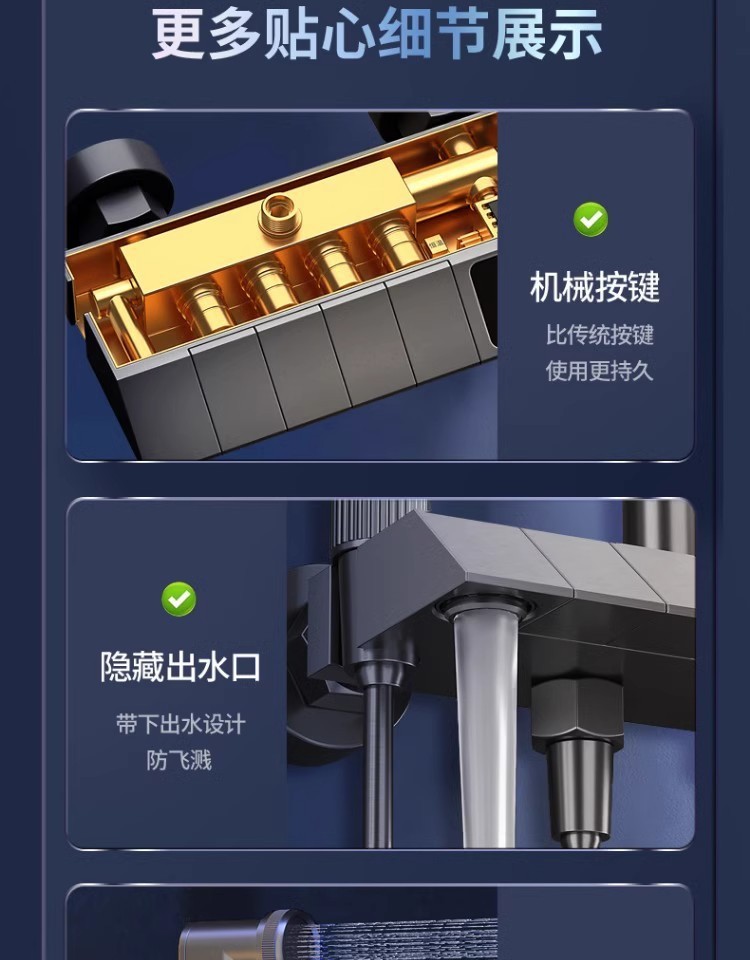 更多贴心细节展示

机械按键

比传统按键
使用更持久

隐藏出水口

带下出水设计
防飞溅