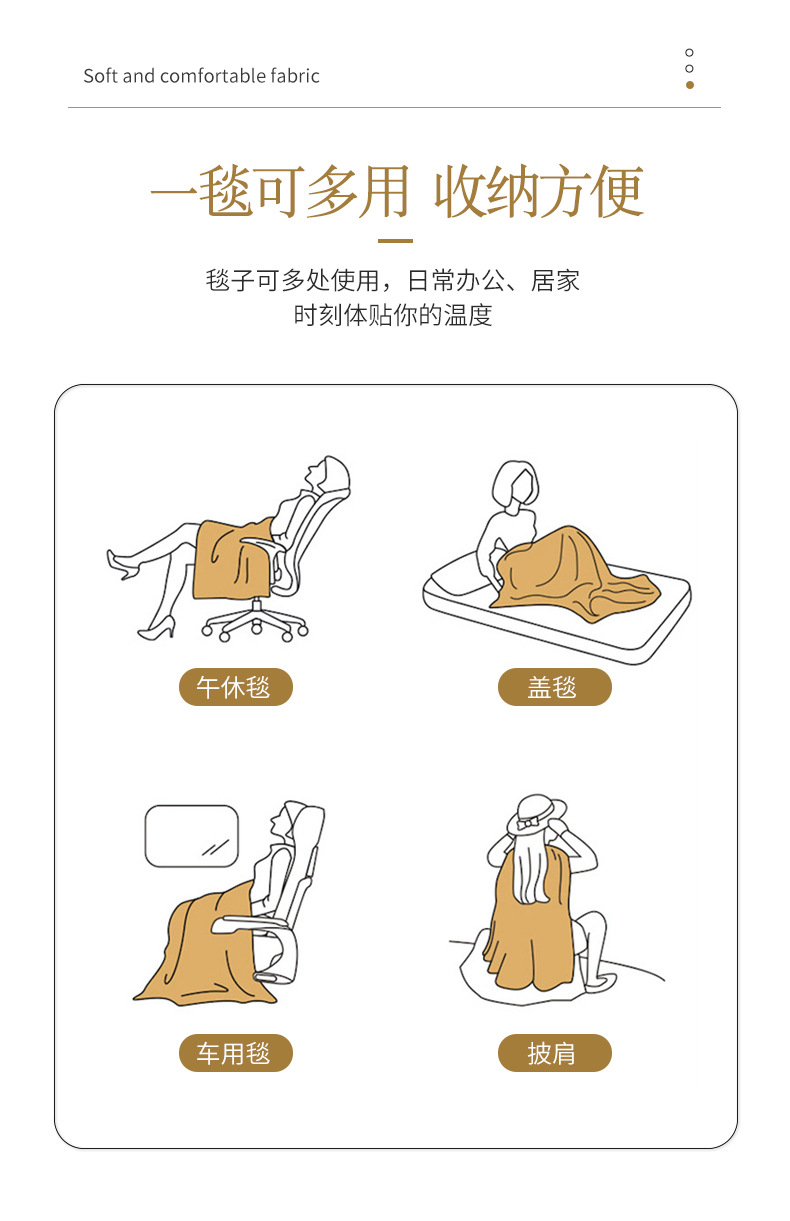 Soft and comfortable fabric

一毯可多用 收纳方便

毯子可多处使用，日常办公、居家
时刻体贴你的温度

午休毯

盖毯

车用毯

披肩