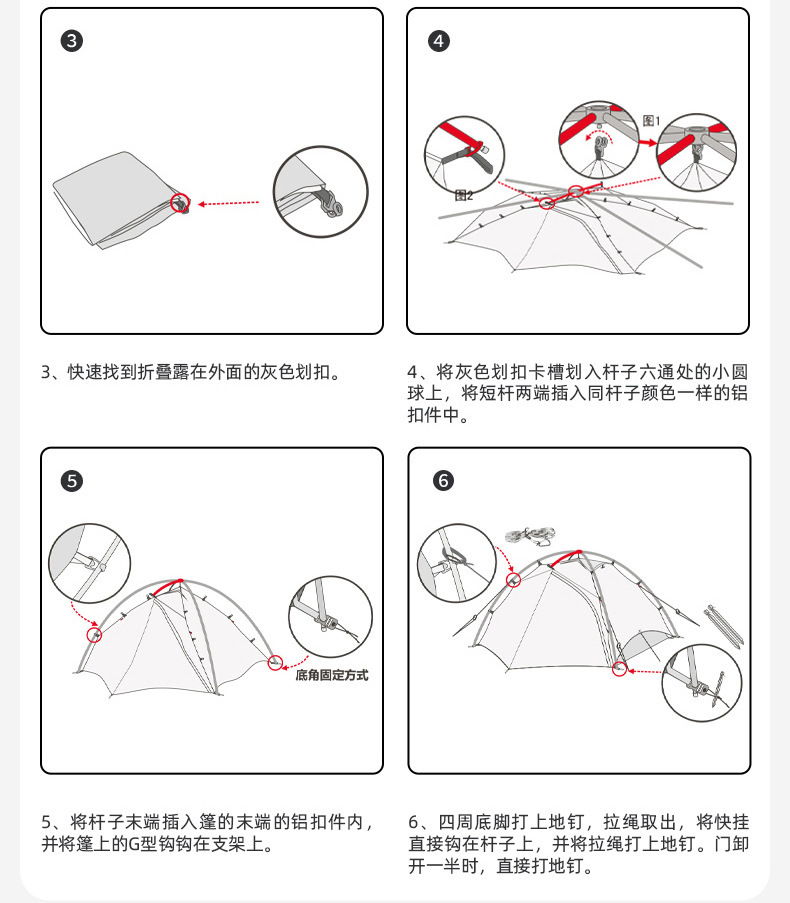 3

3、快速找到折叠露在外面的灰色划扣。

4

图1

图2

4、将灰色划扣卡槽划入杆子六通处的小圆球上，将短杆两端插入同杆子颜色一样的铝扣件中。

5

底角固定方式

5、将杆子末端插入篷的末端的铝扣件内，并将篷上的G型钩钩在支架上。

6

6、四周底脚打上地钉，拉绳取出，将快挂直接钩在杆子上，并将拉绳打上地钉。门卸开一半时，直接打地钉。