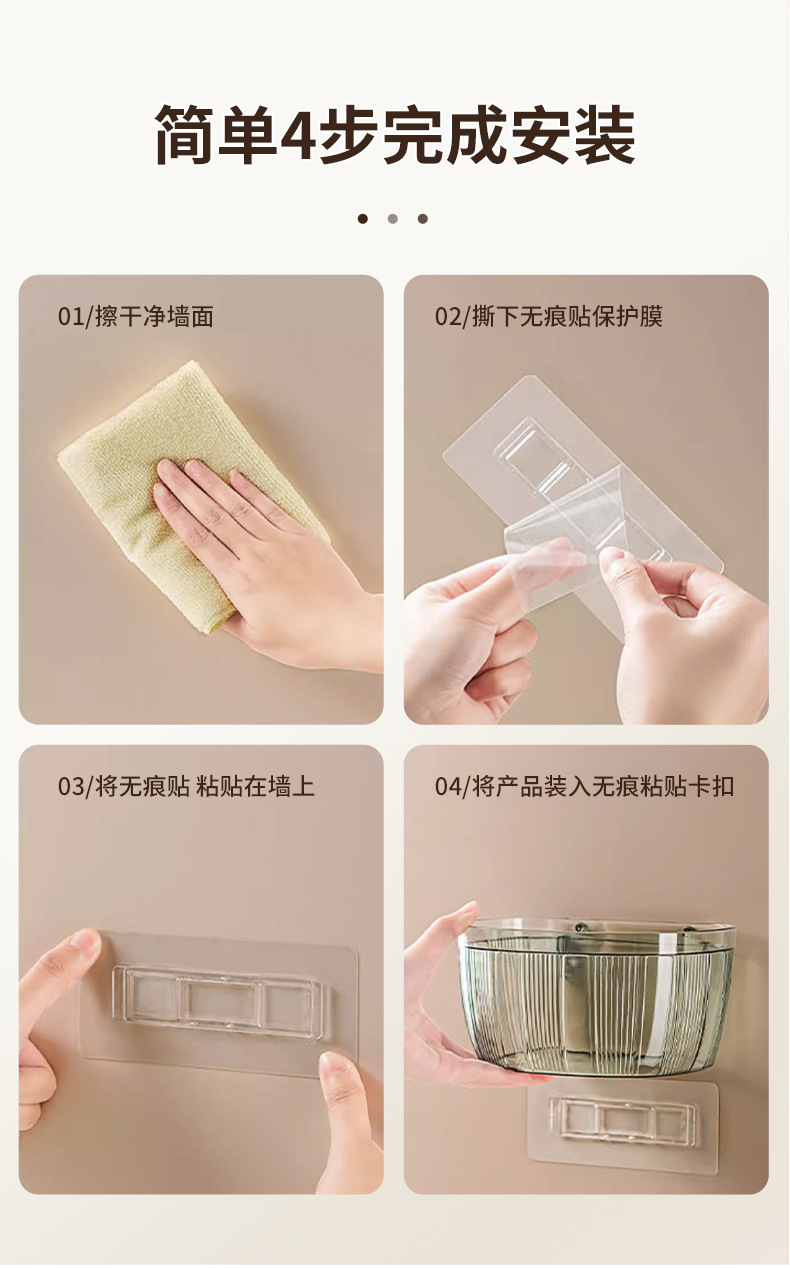 简单4步完成安装

01/擦干净墙面

02/撕下无痕贴保护膜

03/将无痕贴 粘贴在墙上

04/将产品装入无痕粘贴卡扣