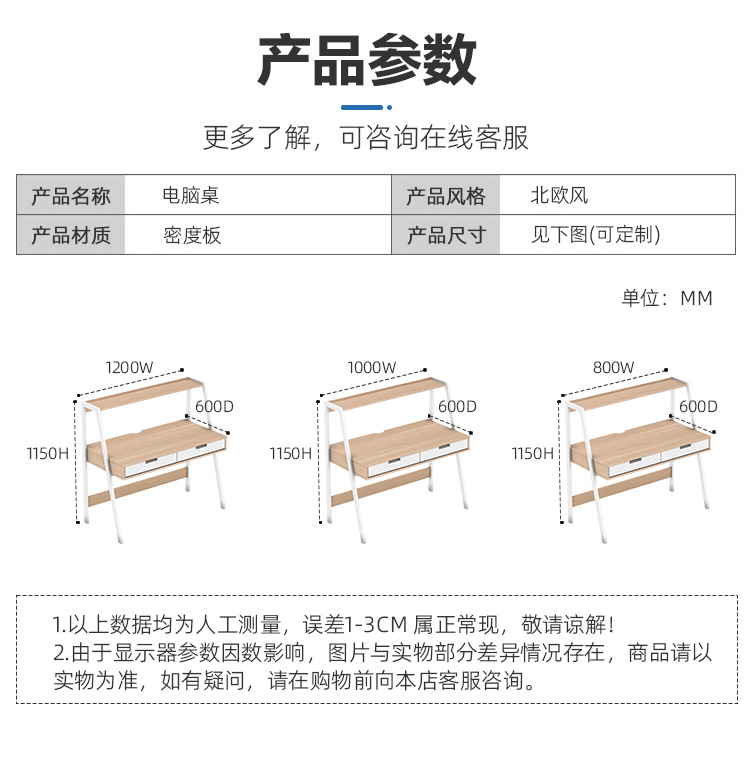 产品参数

更多了解，可咨询在线客服

| 产品名称 | 电脑桌 | 产品风格 | 北欧风 |
|---|---|---|---|
| 产品材质 | 密度板 | 产品尺寸 | 见下图(可定制) |

单位：MM

1200W
600D
1150H

1000W
600D
1150H

800W
600D
1150H

1.以上数据均为人工测量，误差1-3CM 属正常现，敬请谅解！
2.由于显示器参数因数影响，图片与实物部分差异情况存在，商品请以实物为准，如有疑问，请在购物前向本店客服咨询。