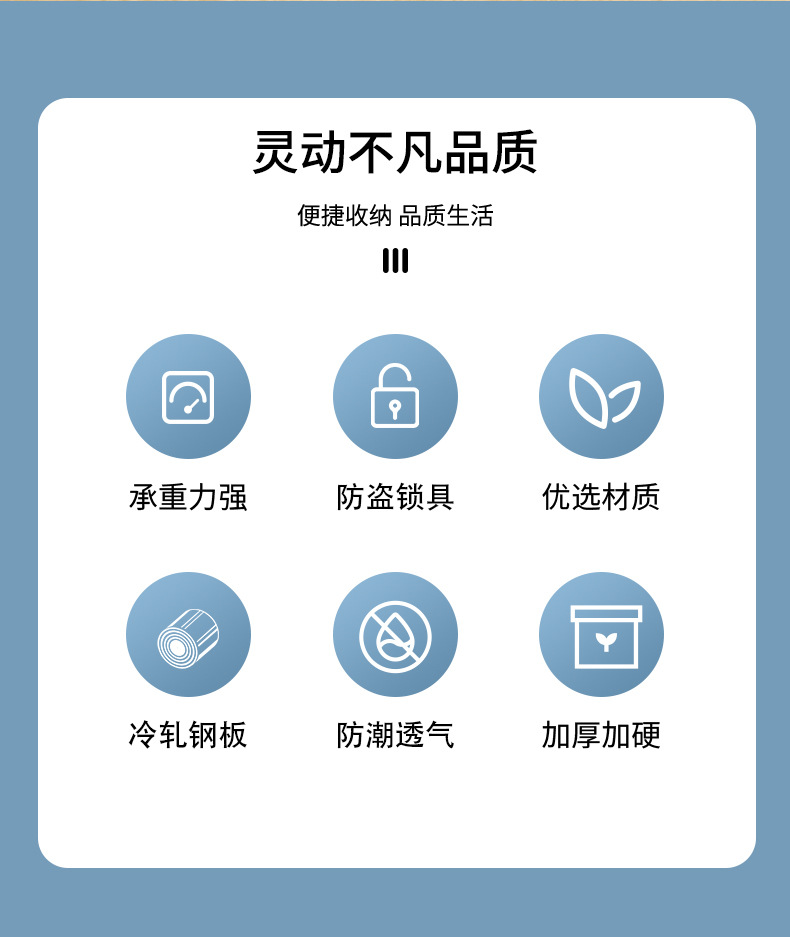 灵动不凡品质

便捷收纳 品质生活

承重力强

防盗锁具

优选材质

冷轧钢板

防潮透气

加厚加硬