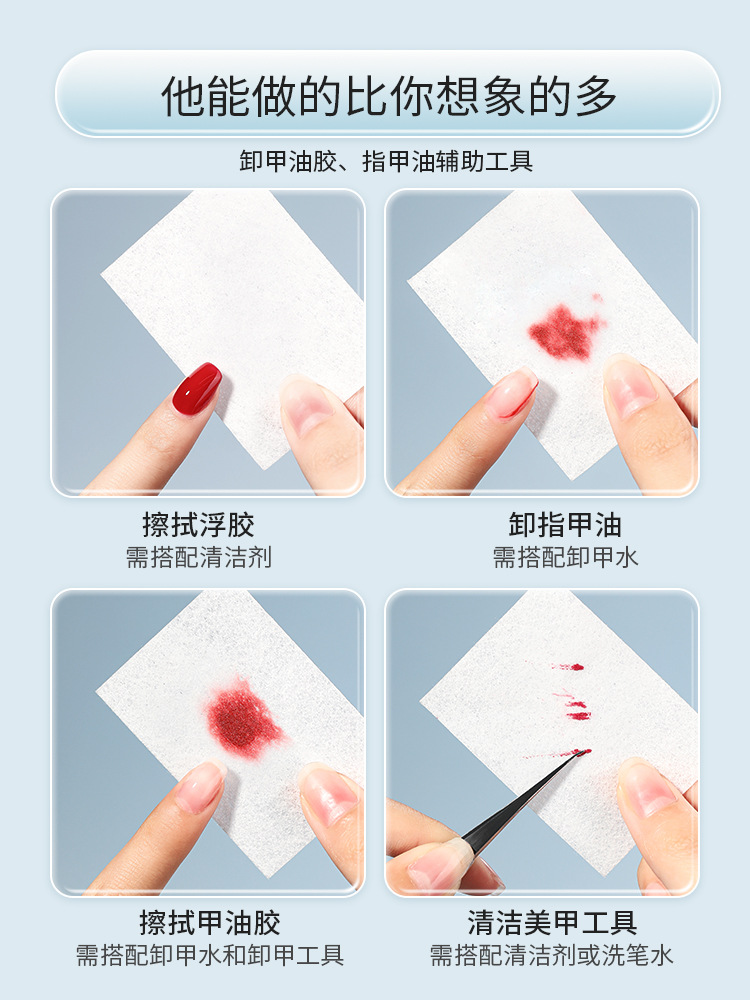 他能做的比你想象的多

卸甲油胶、指甲油辅助工具

擦拭浮胶
需搭配清洁剂

卸指甲油
需搭配卸甲水

擦拭甲油胶
需搭配卸甲水和卸甲工具

清洁美甲工具
需搭配清洁剂或洗笔水