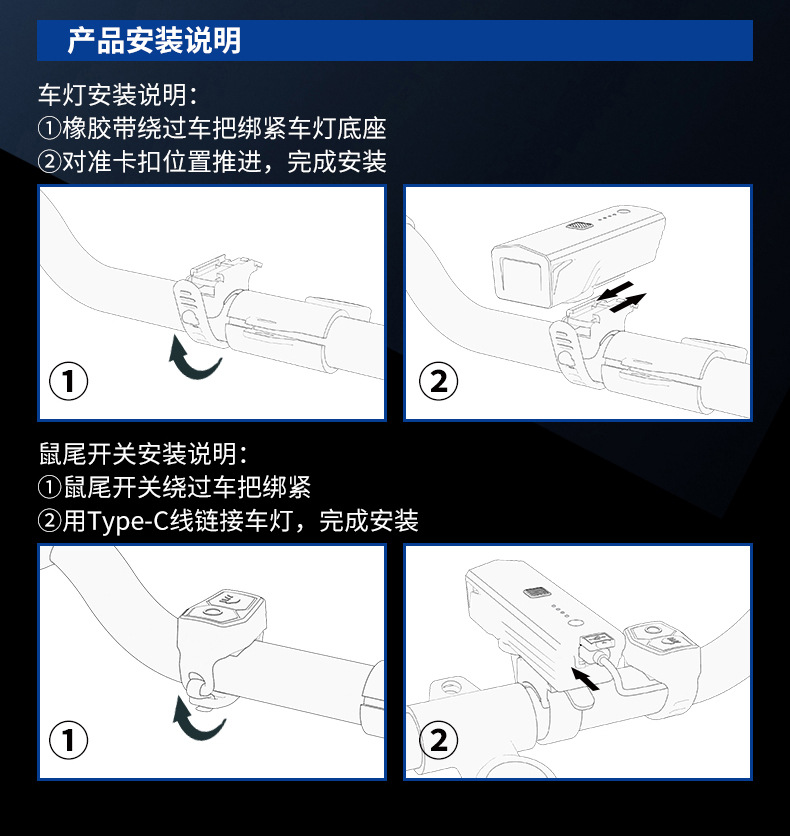 产品安装说明

车灯安装说明：
①橡胶带绕过车把绑紧车灯底座
②对准卡扣位置推进，完成安装

①

②

鼠尾开关安装说明：
①鼠尾开关绕过车把绑紧
②用Type-C线链接车灯，完成安装

①

②