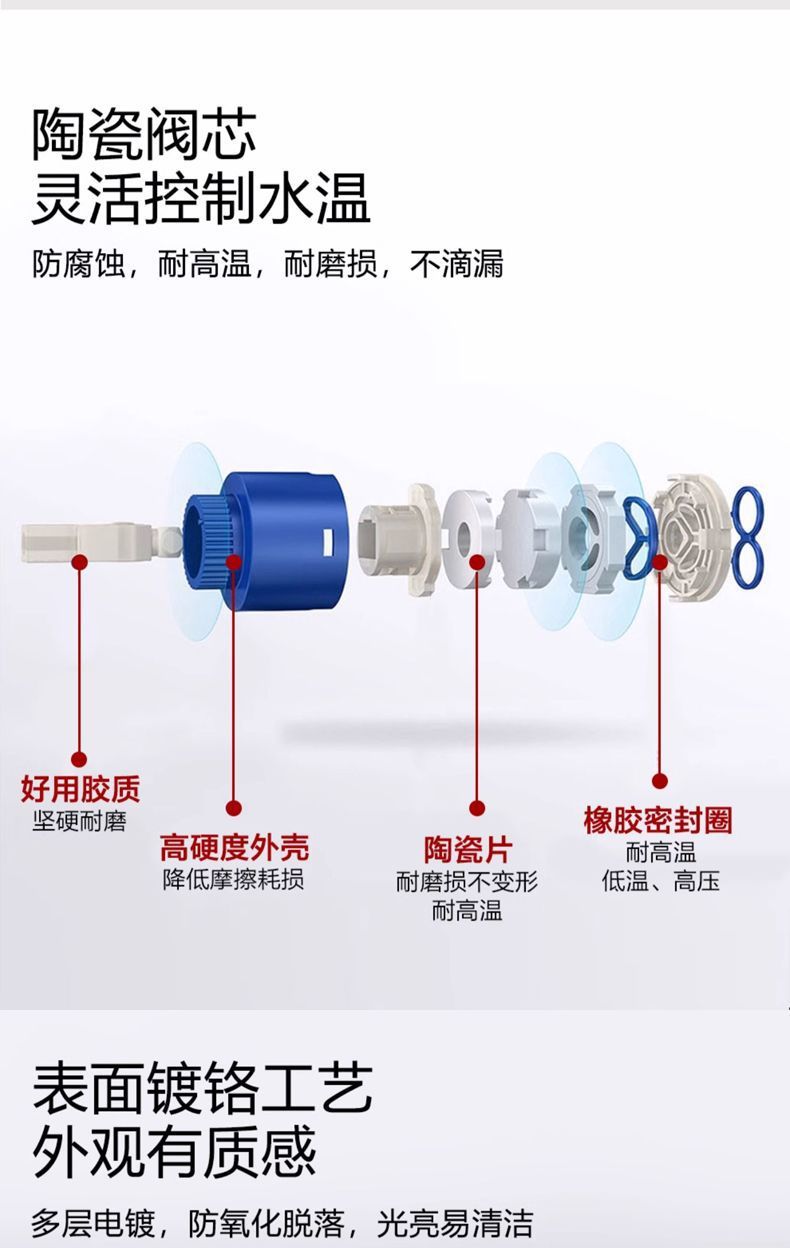 陶瓷阀芯
灵活控制水温

防腐蚀，耐高温，耐磨损，不滴漏

好用胶质
坚硬耐磨

高硬度外壳
降低摩擦耗损

陶瓷片
耐磨损不变形
耐高温

橡胶密封圈
耐高温
低温、高压

表面镀铬工艺
外观有质感

多层电镀，防氧化脱落，光亮易清洁