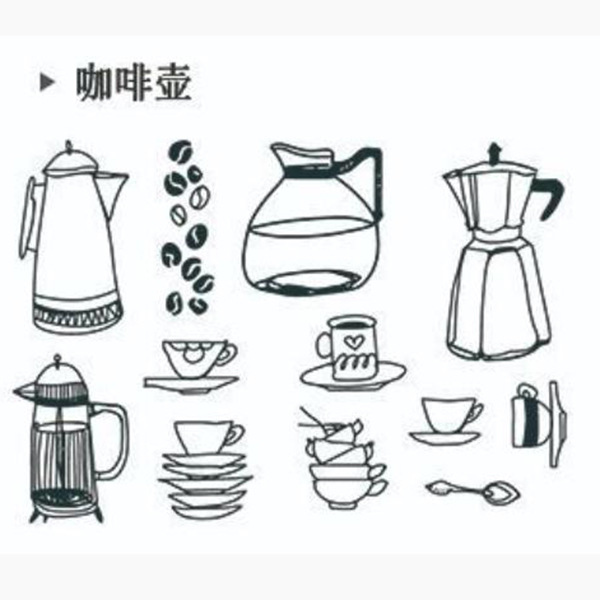 ▶ 咖啡壶